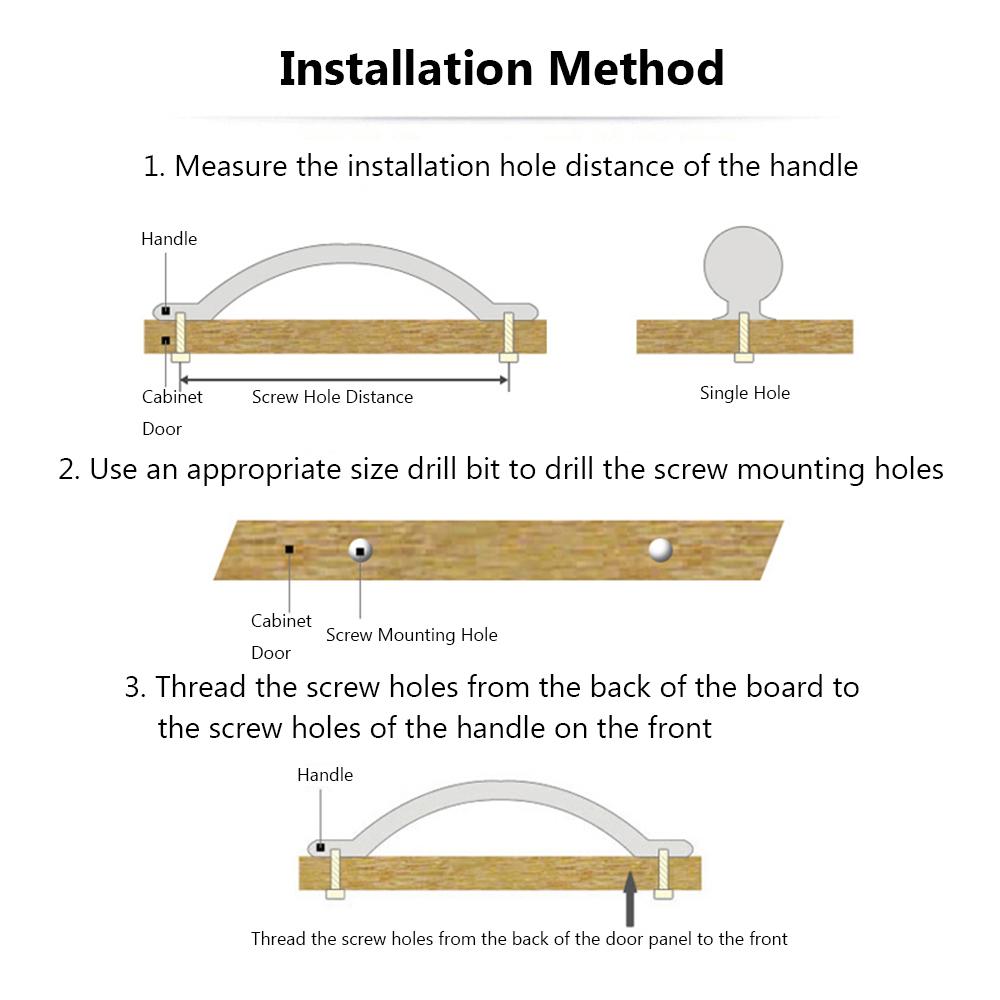 Installation Method

1. Measure the installation hole distance of the handle

Handle

Cabinet Door

Screw Hole Distance

Single Hole

2. Use an appropriate size drill bit to drill the screw mounting holes

Cabinet Door

Screw Mounting Hole

3. Thread the screw holes from the back of the board to the screw holes of the handle on the front

Handle

Thread the screw holes from the back of the door panel to the front