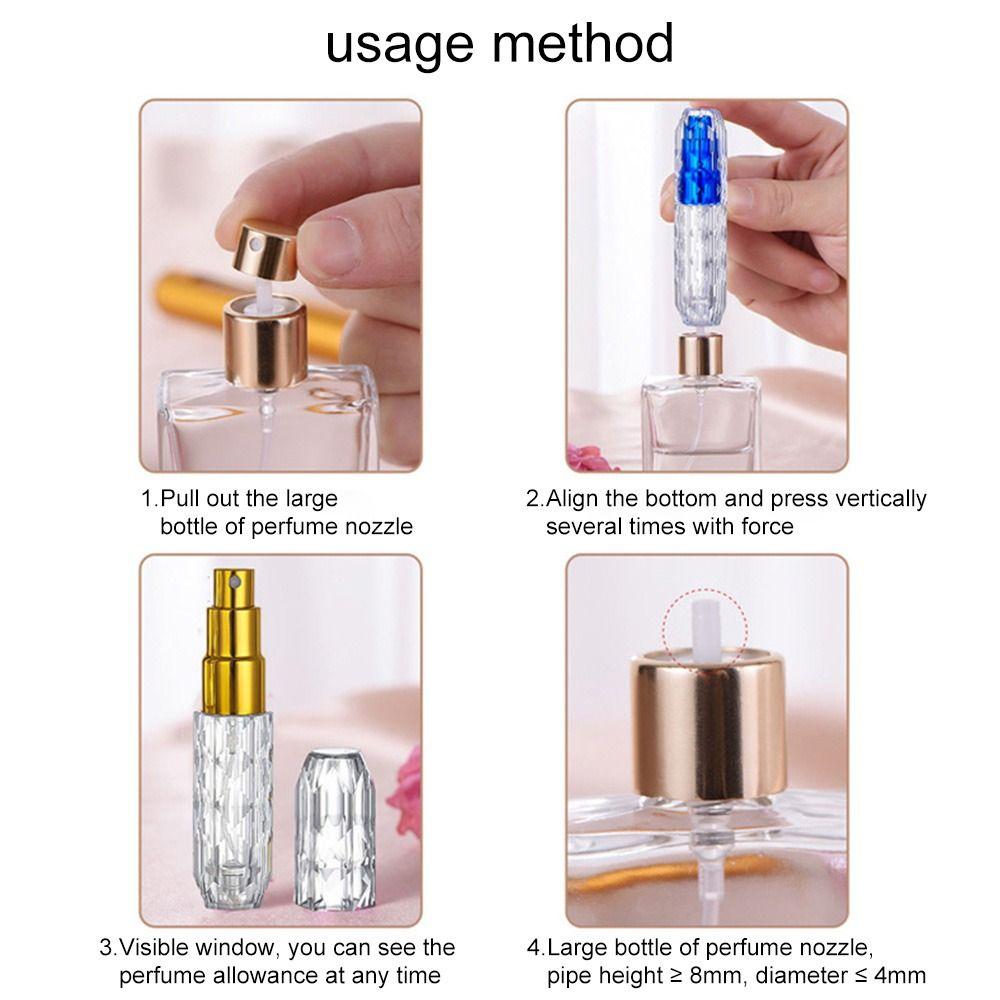 usage method

1.Pull out the large bottle of perfume nozzle

2.Align the bottom and press vertically several times with force

3.Visible window, you can see the perfume allowance at any time

4.Large bottle of perfume nozzle, pipe height ≥ 8mm, diameter ≤ 4mm