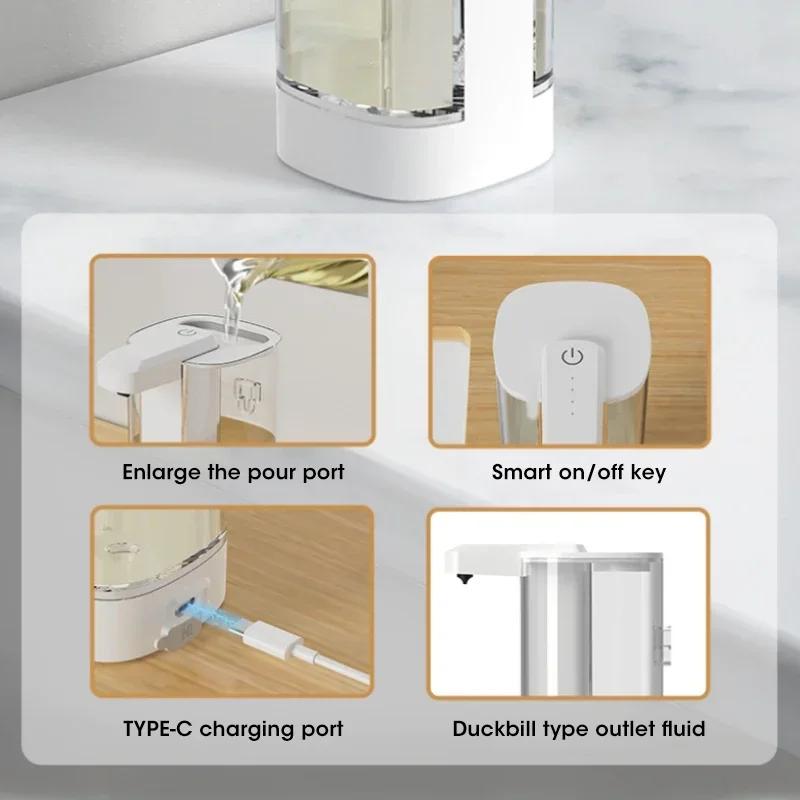 Enlarge the pour port

Smart on/off key

TYPE-C charging port

Duckbill type outlet fluid