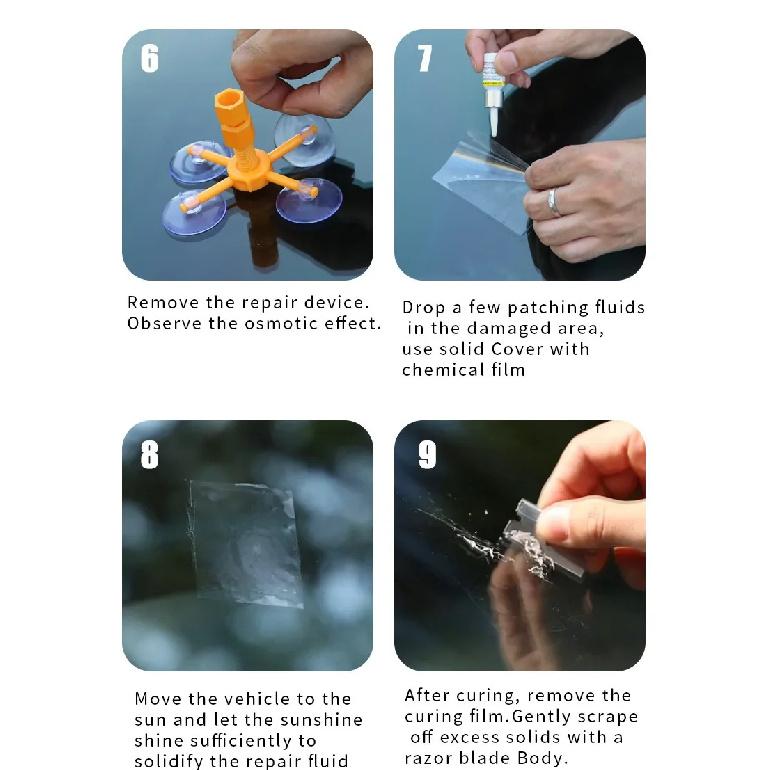 6

Remove the repair device. Observe the osmotic effect.

7

Drop a few patching fluids in the damaged area, use solid Cover with chemical film

8

Move the vehicle to the sun and let the sunshine shine sufficiently to solidify the repair fluid

9

After curing, remove the curing film.Gently scrape off excess solids with a razor blade Body.