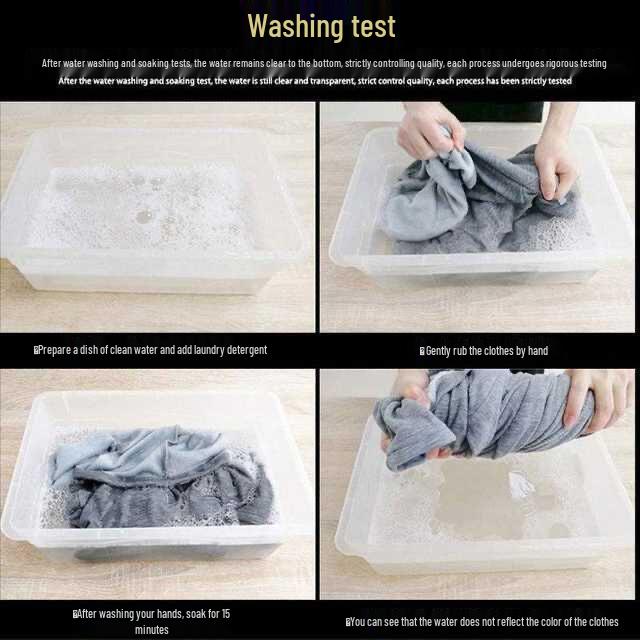 Washing test

After water washing and soaking tests, the water remains clear to the bottom, strictly controlling quality, each process undergoes rigorous testing

After the water washing and soaking test, the water is still clear and transparent, strict control quality, each process has been strictly tested

Prepare a dish of clean water and add laundry detergent

Gently rub the clothes by hand

After washing your hands, soak for 15 minutes

You can see that the water does not reflect the color of the clothes