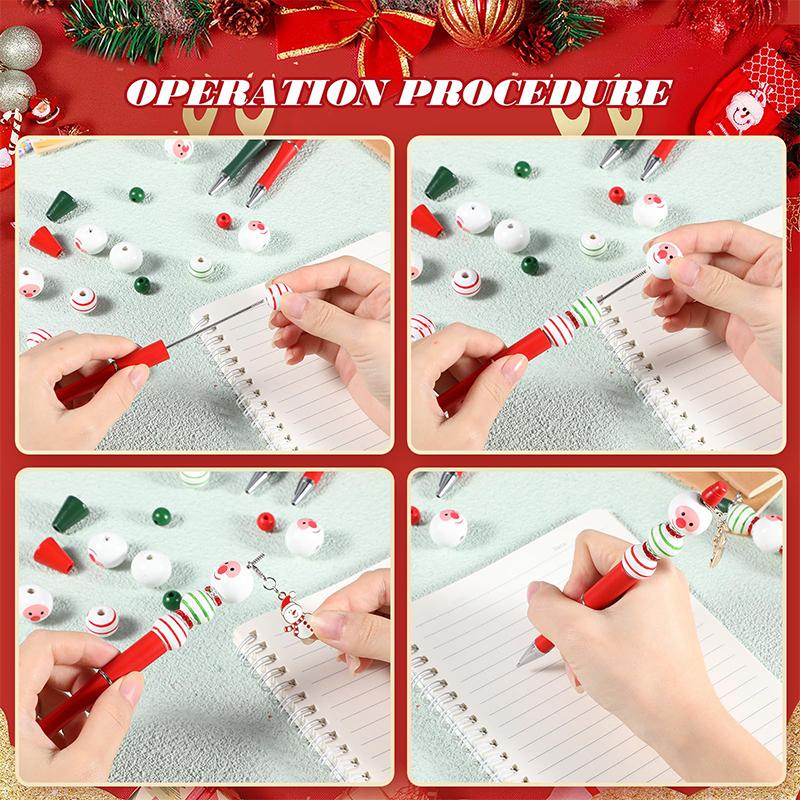 OPERATION PROCEDURE