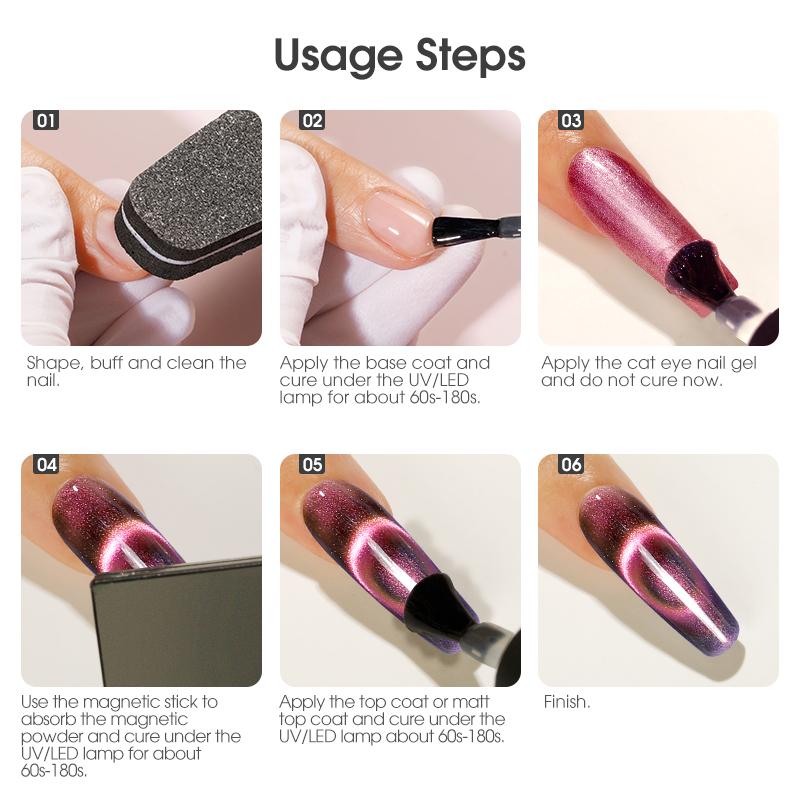 Usage Steps

01

Shape, buff and clean the nail.

02

Apply the base coat and cure under the UV/LED lamp for about 60s-180s.

03

Apply the cat eye nail gel and do not cure now.

04

Use the magnetic stick to absorb the magnetic powder and cure under the UV/LED lamp for about 60s-180s.

05

Apply the top coat or matt top coat and cure under the UV/LED lamp about 60s-180s.

06

Finish.