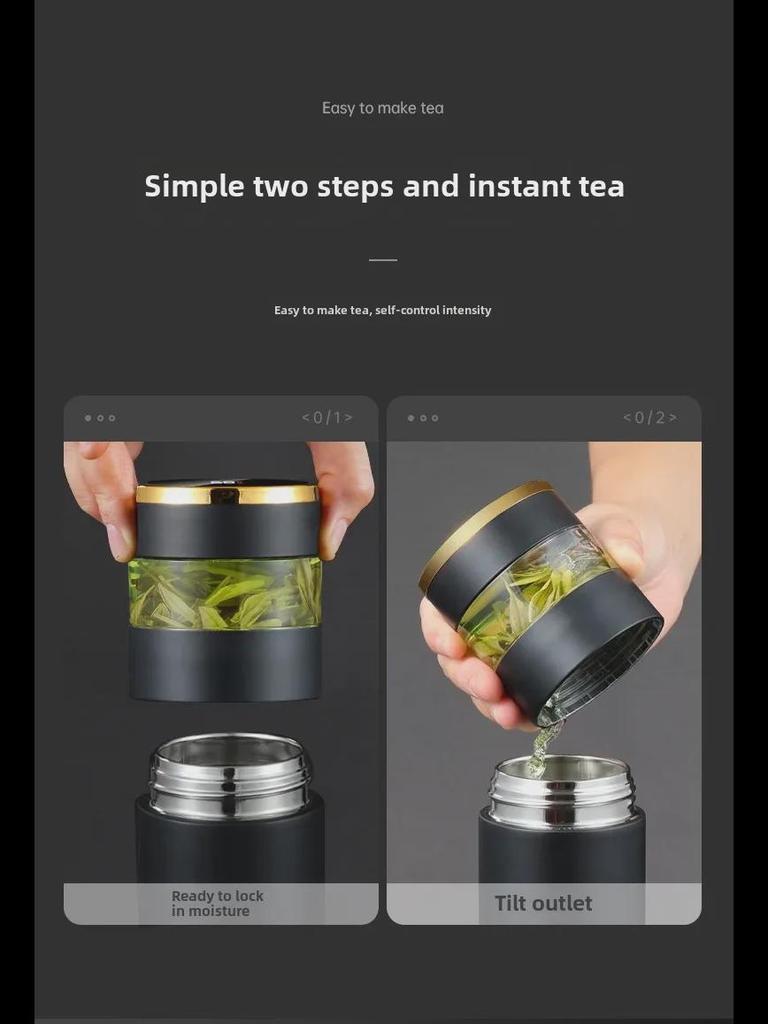 Easy to make tea

Simple two steps and instant tea

Easy to make tea, self-control intensity

< 0 / 1 >

Ready to lock in moisture

< 0 / 2 >

Tilt outlet