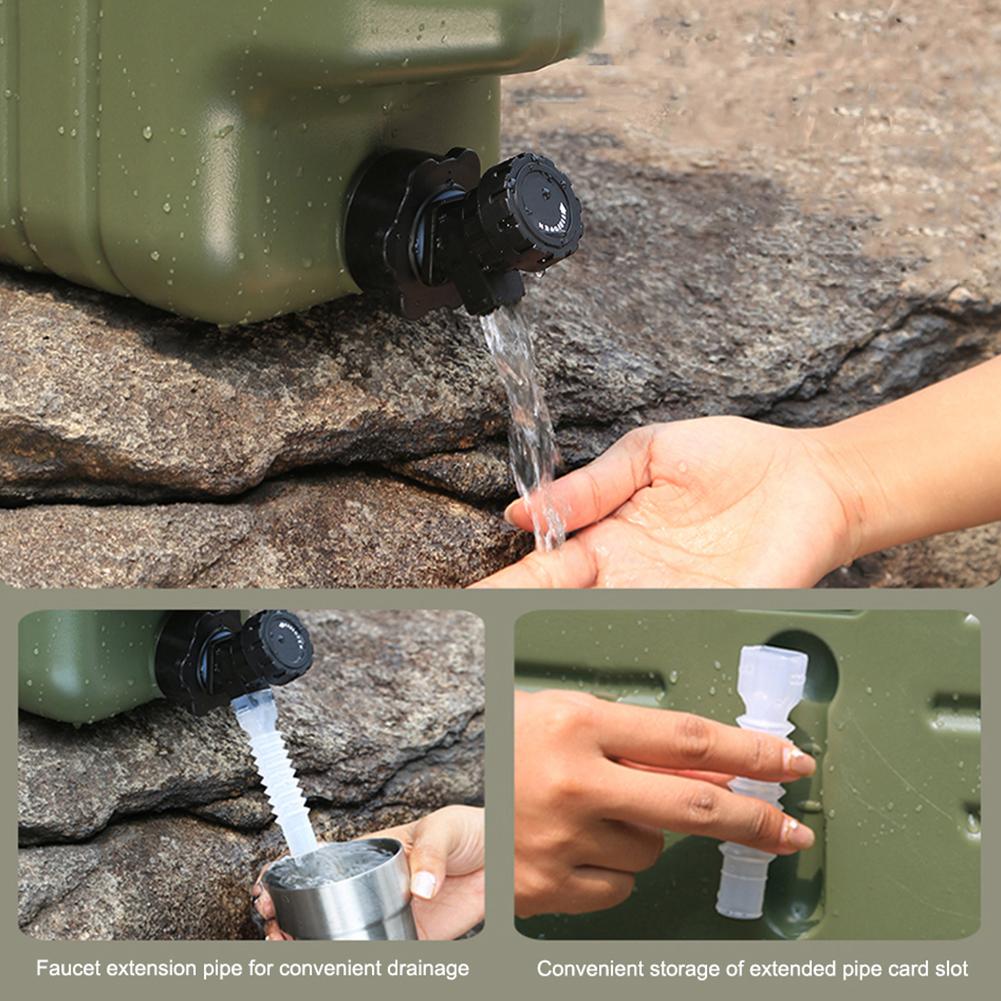 Faucet extension pipe for convenient drainage

Convenient storage of extended pipe card slot