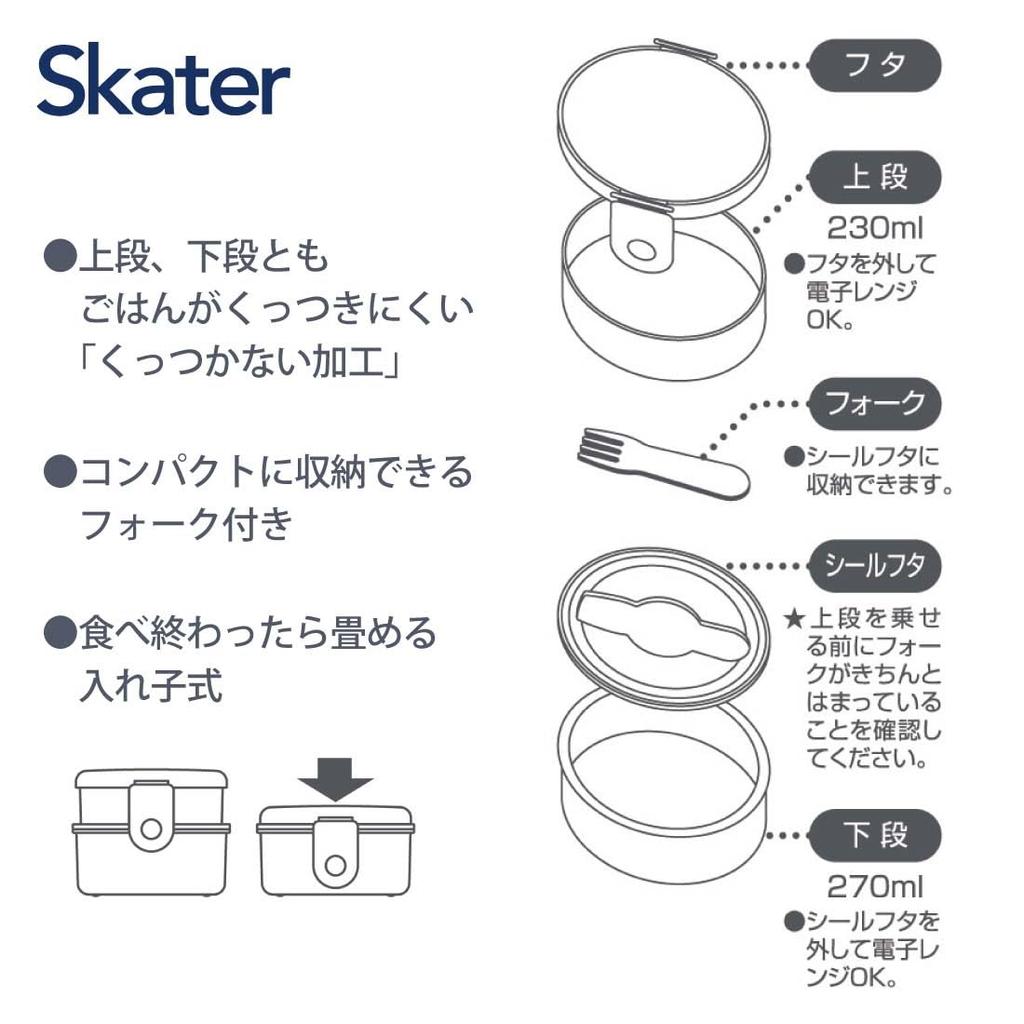 Skater

●上段、下段とも ごはんがくっつきにくい 「くっつかない加工」

●コンパクトに収納できる フォーク付き

●食べ終わったら畳める 入れ子式

フタ

上段
230ml
●フタを外して電子レンジOK。

フォーク
●シールフタに収納できます。

シールフタ
★上段を乗せる前にフォークがきちんとはまっていることを確認してください。

下段
270ml
●シールフタを外して電子レンジOK。