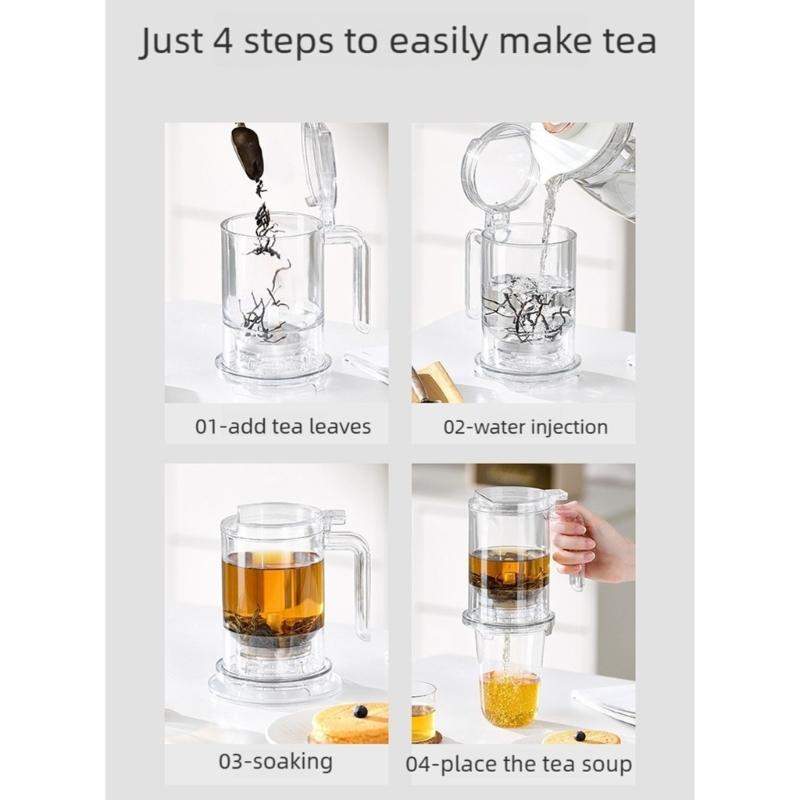 Just 4 steps to easily make tea

01-add tea leaves

02-water injection

03-soaking

04-place the tea soup