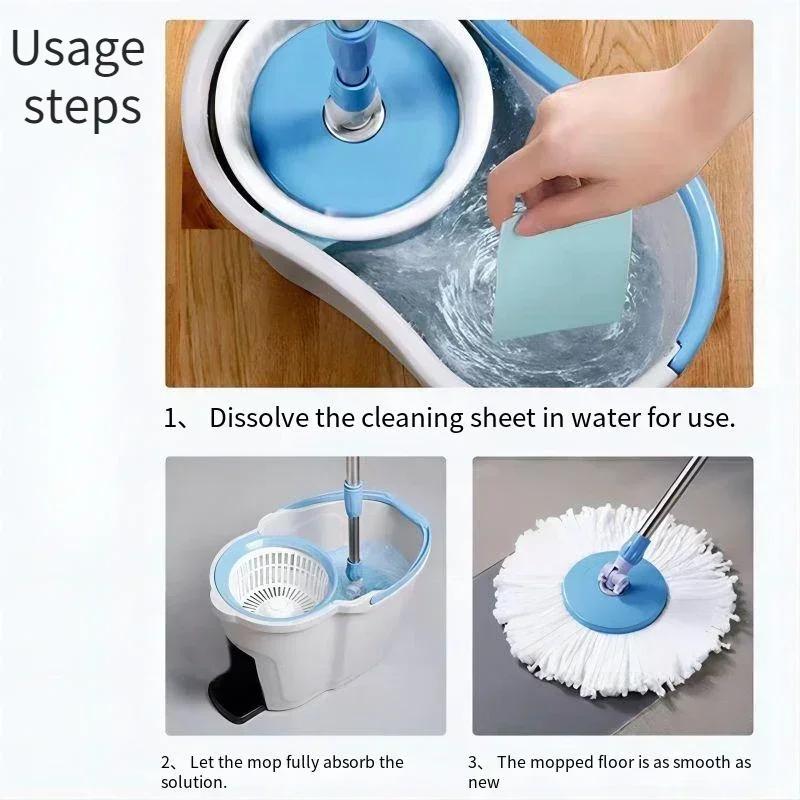 Usage steps

1、 Dissolve the cleaning sheet in water for use.

2、 Let the mop fully absorb the solution.

3、 The mopped floor is as smooth as new