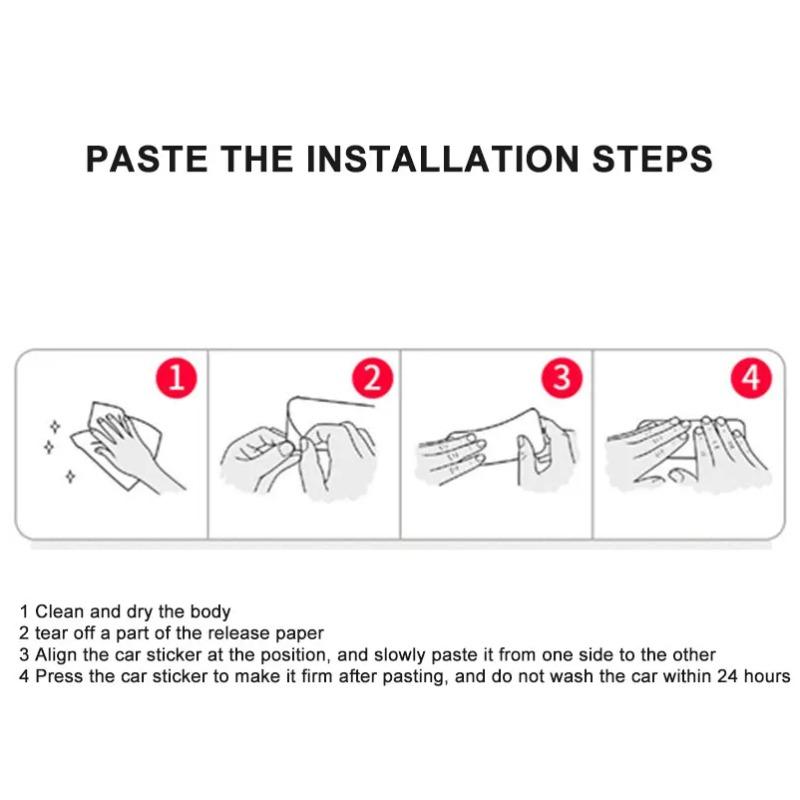 PASTE THE INSTALLATION STEPS

1

2

3

4

1 Clean and dry the body
2 tear off a part of the release paper
3 Align the car sticker at the position, and slowly paste it from one side to the other
4 Press the car sticker to make it firm after pasting, and do not wash the car within 24 hours