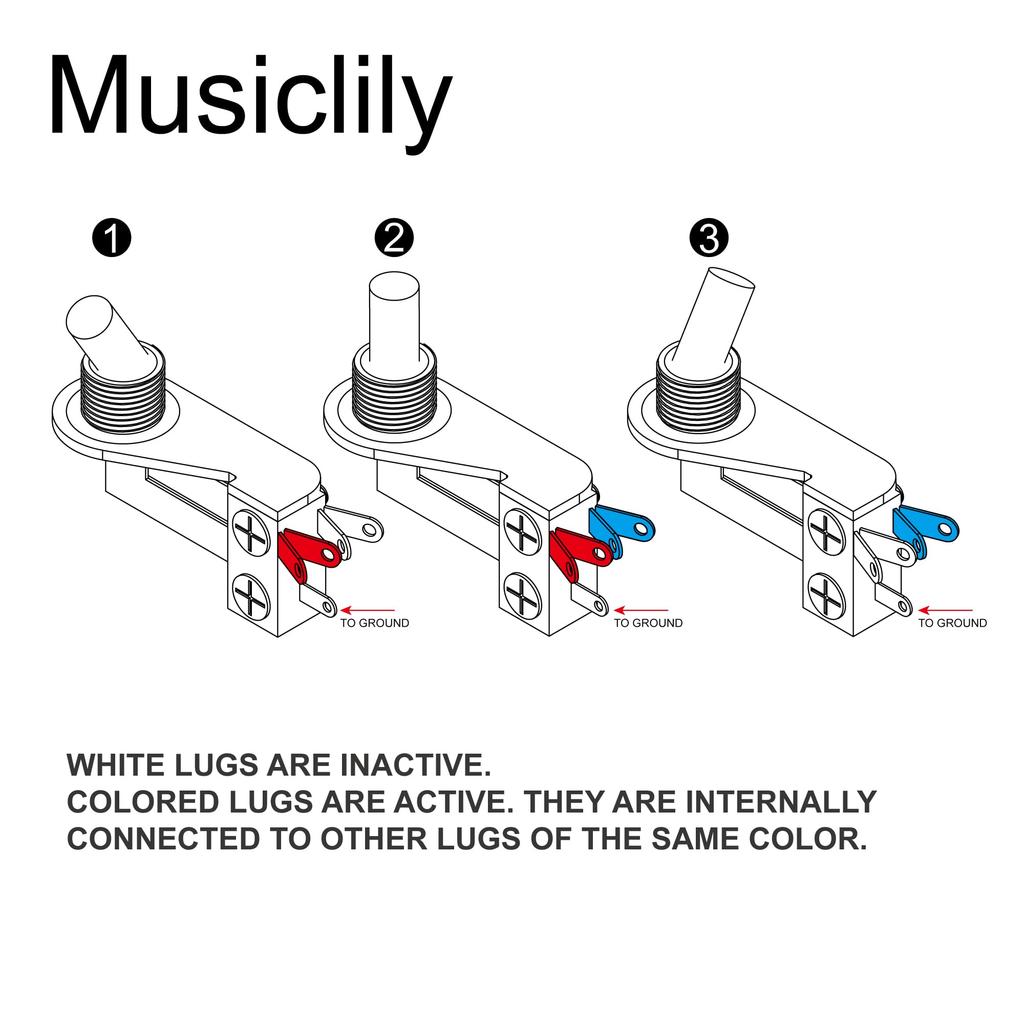 Musiclily

1

2

3

TO GROUND

TO GROUND

TO GROUND

WHITE LUGS ARE INACTIVE.
COLORED LUGS ARE ACTIVE. THEY ARE INTERNALLY CONNECTED TO OTHER LUGS OF THE SAME COLOR.