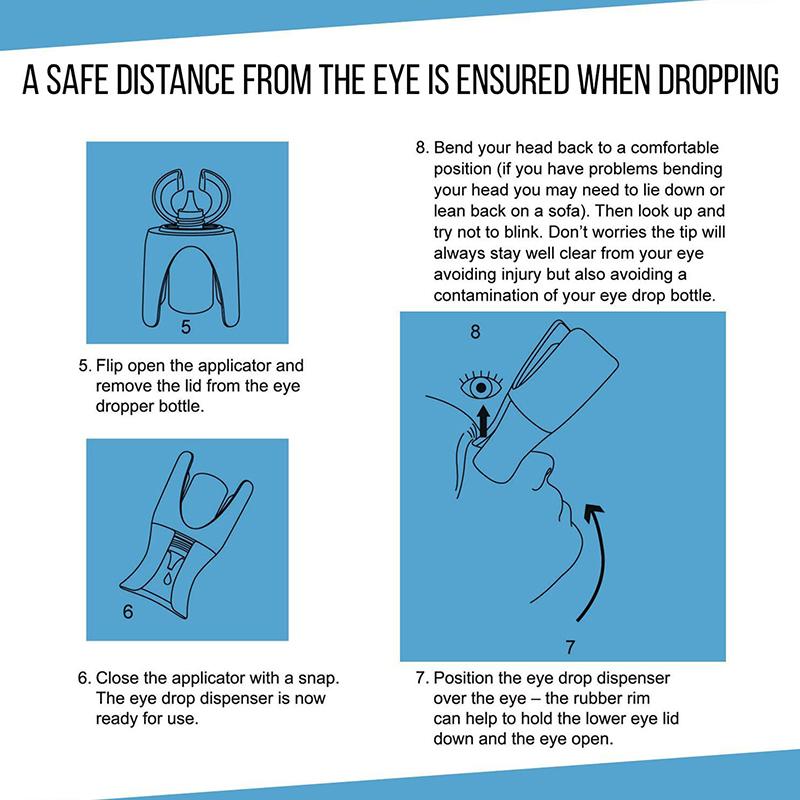 A SAFE DISTANCE FROM THE EYE IS ENSURED WHEN DROPPING

5

5. Flip open the applicator and remove the lid from the eye dropper bottle.

6

6. Close the applicator with a snap. The eye drop dispenser is now ready for use.

8. Bend your head back to a comfortable position (if you have problems bending your head you may need to lie down or lean back on a sofa). Then look up and try not to blink. Don't worries the tip will always stay well clear from your eye avoiding injury but also avoiding a contamination of your eye drop bottle.

8

7

7. Position the eye drop dispenser over the eye – the rubber rim can help to hold the lower eye lid down and the eye open.