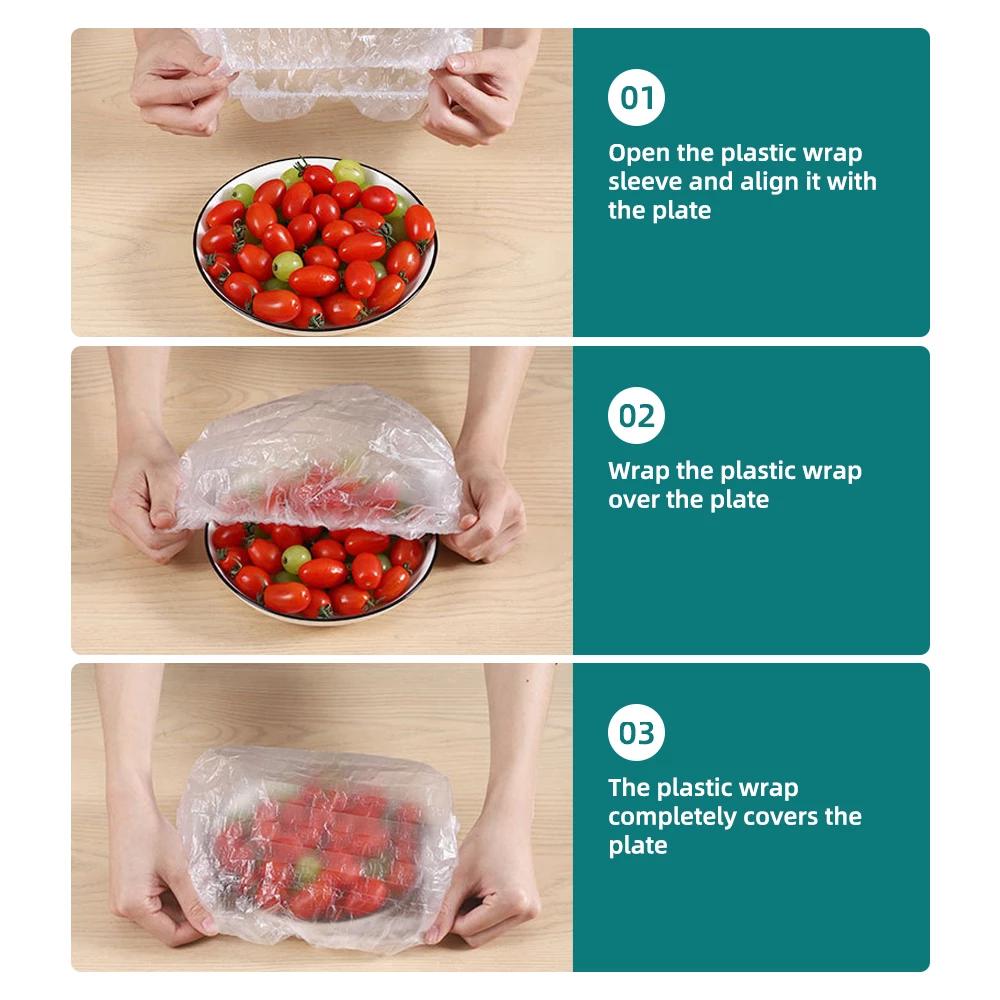 01

Open the plastic wrap sleeve and align it with the plate

02

Wrap the plastic wrap over the plate

03

The plastic wrap completely covers the plate