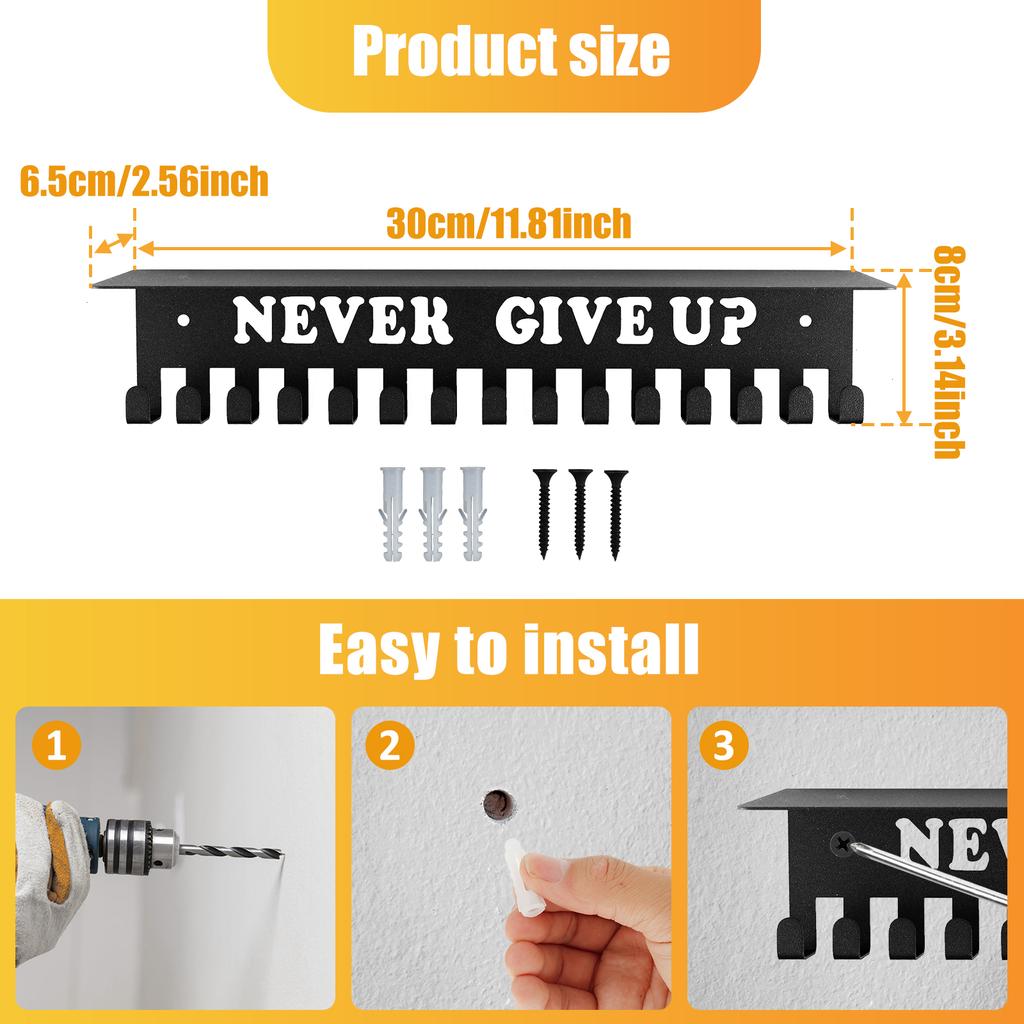 Product size

6.5cm/2.56inch

30cm/11.81inch

8cm/3.14inch

NEVER GIVE UP

Easy to install

1

2

3

NEV