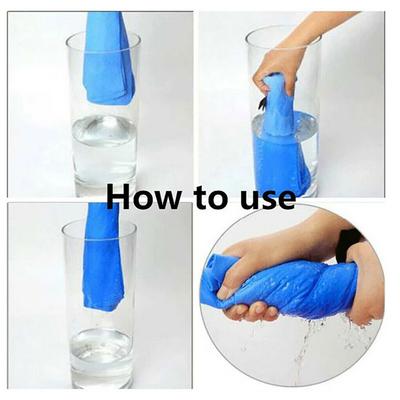 How to use