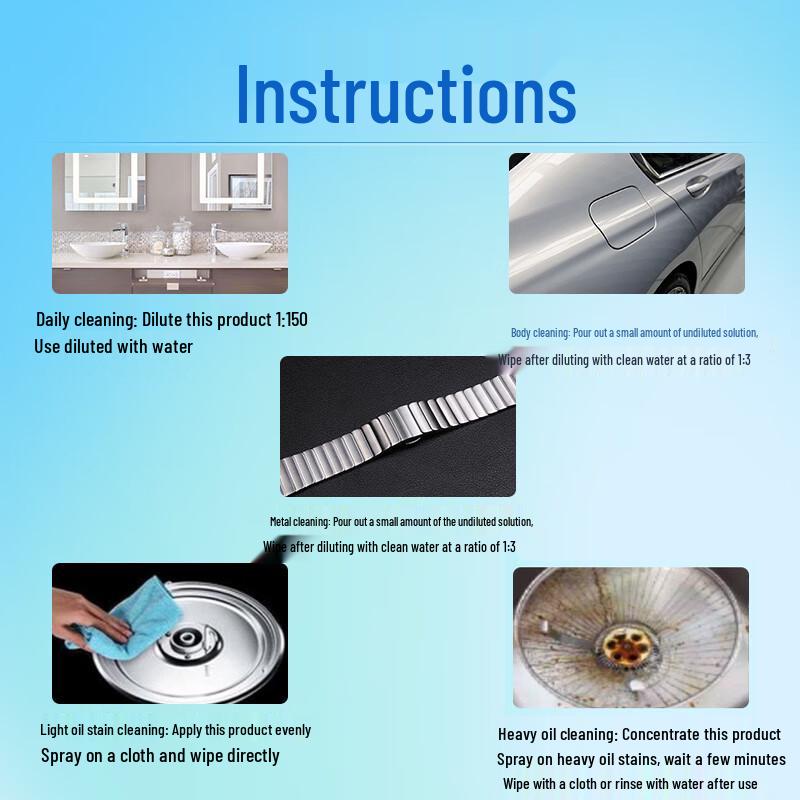 Instructions

Daily cleaning: Dilute this product 1:150
Use diluted with water

Body cleaning: Pour out a small amount of undiluted solution,
Wipe after diluting with clean water at a ratio of 1:3

Metal cleaning: Pour out a small amount of the undiluted solution,
Wipe after diluting with clean water at a ratio of 1:3

Light oil stain cleaning: Apply this product evenly
Spray on a cloth and wipe directly

Heavy oil cleaning: Concentrate this product
Spray on heavy oil stains, wait a few minutes
Wipe with a cloth or rinse with water after use