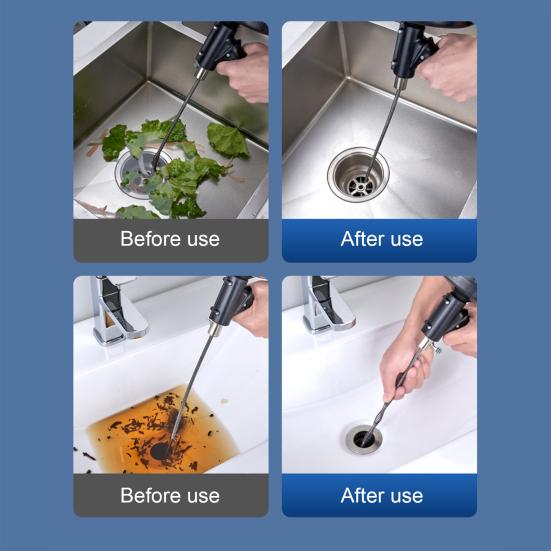 Before use

After use

Before use

After use