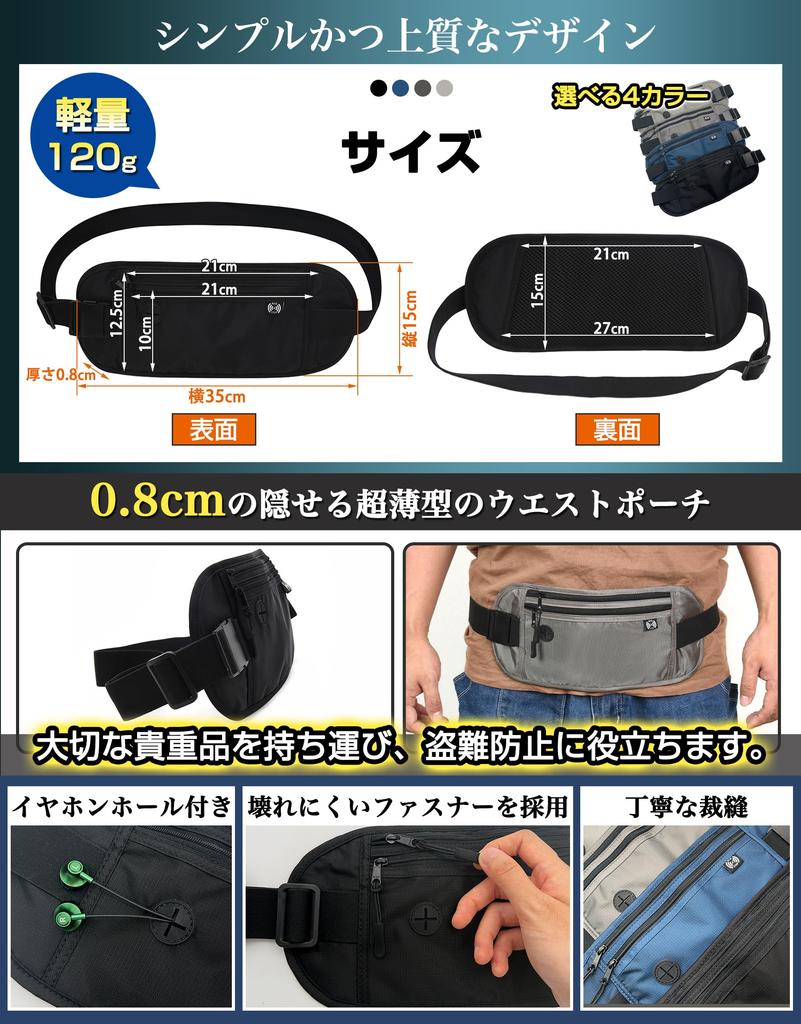 シンプルかつ上質なデザイン

軽量 120g

サイズ

選べる4カラー

21cm
21cm
12.5cm
10cm
縦15cm
厚さ0.8cm
横35cm

表面

21cm
15cm
27cm

裏面

0.8cmの隠せる超薄型のウエストポーチ

大切な貴重品を持ち運び、盗難防止に役立ちます。

イヤホンホール付き

壊れにくいファスナーを採用

丁寧な裁縫