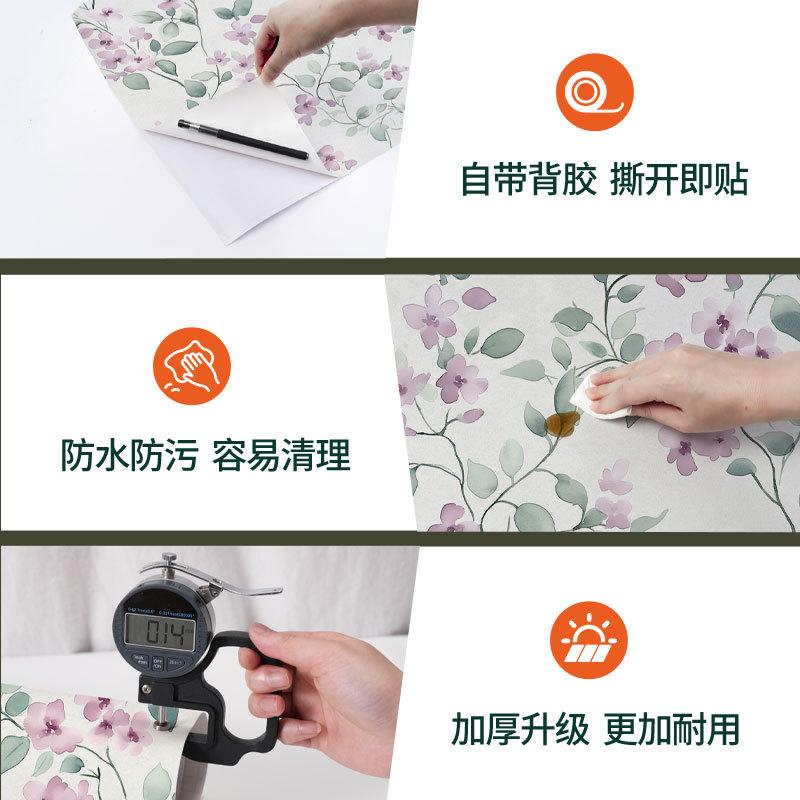 自带背胶 撕开即贴

防水防污 容易清理

0.14

加厚升级 更加耐用