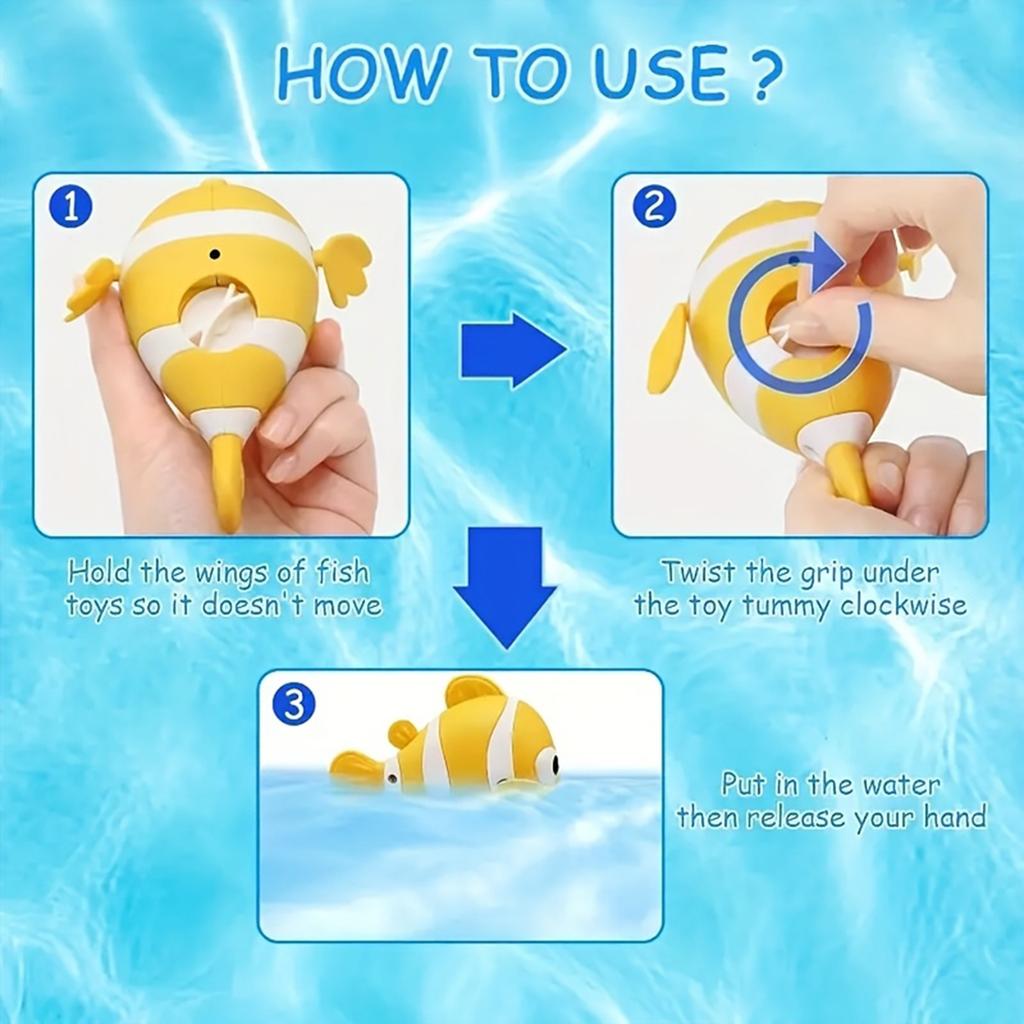 HOW TO USE ?

1

Hold the wings of fish toys so it doesn't move

2

Twist the grip under the toy tummy clockwise

3

Put in the water then release your hand