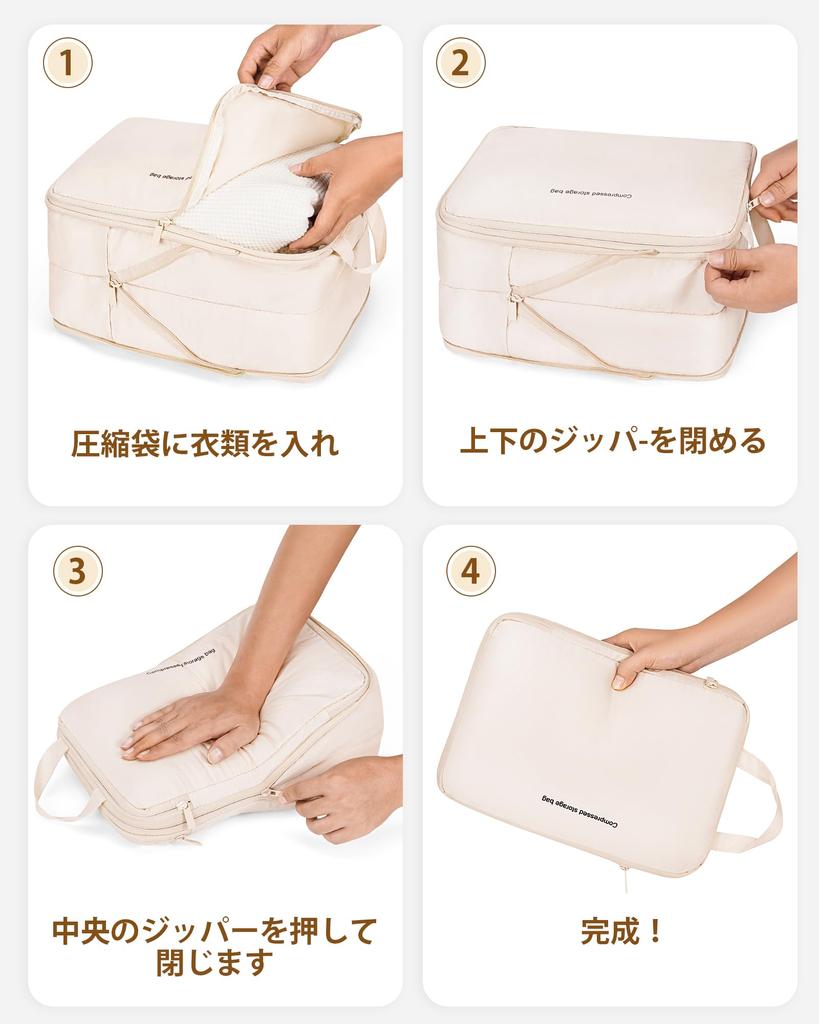 1

Compressed storage bag

圧縮袋に衣類を入れ

2

Compressed storage bag

上下のジッパ-を閉める

3

Compressed storage bag

中央のジッパーを押して閉じます

4

Compressed storage bag

完成！