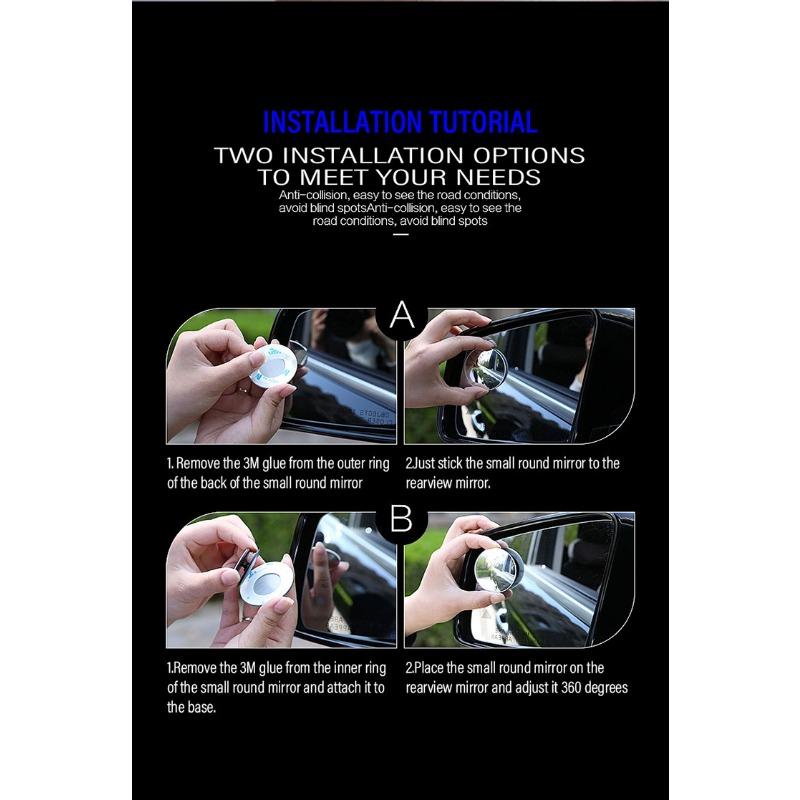 INSTALLATION TUTORIAL

TWO INSTALLATION OPTIONS TO MEET YOUR NEEDS

Anti-collision, easy to see the road conditions, avoid blind spotsAnti-collision, easy to see the road conditions, avoid blind spots

A

1. Remove the 3M glue from the outer ring of the back of the small round mirror

2.Just stick the small round mirror to the rearview mirror.

B

1.Remove the 3M glue from the inner ring of the small round mirror and attach it to the base.

2.Place the small round mirror on the rearview mirror and adjust it 360 degrees