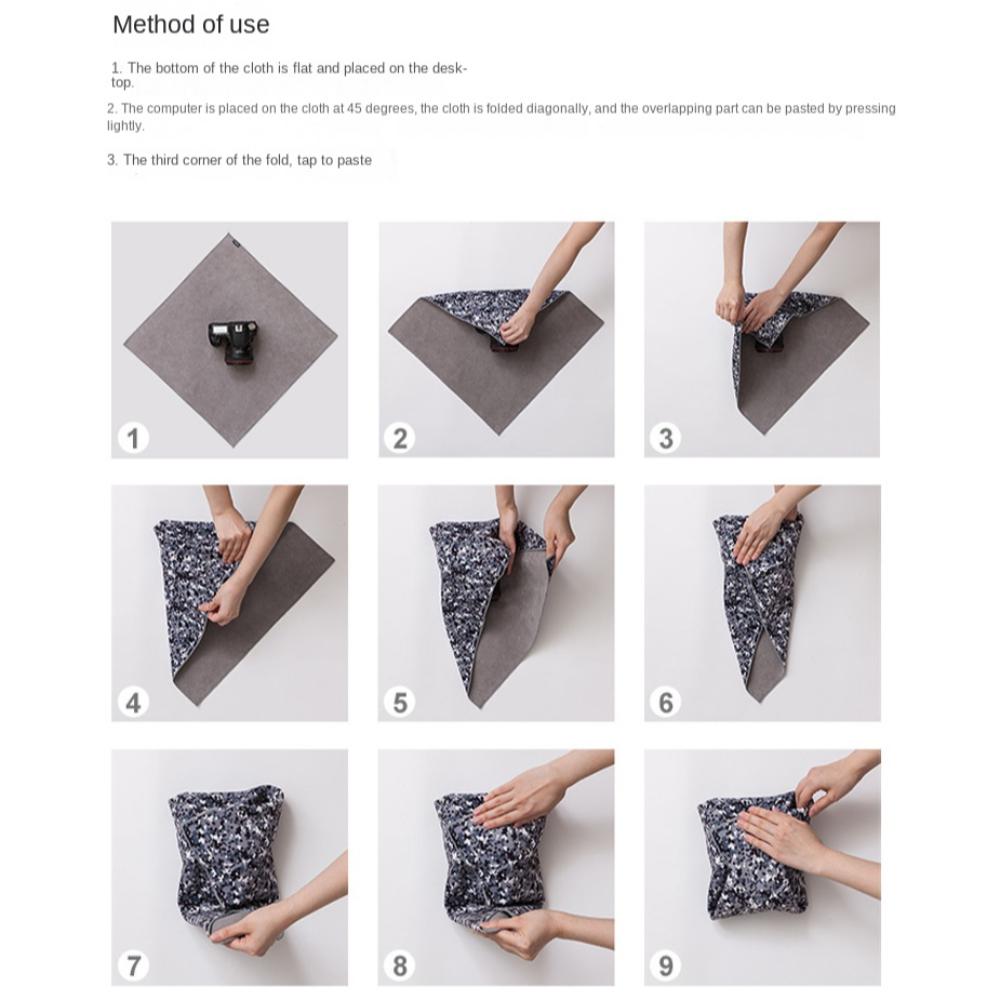 Method of use

1. The bottom of the cloth is flat and placed on the desktop.

2. The computer is placed on the cloth at 45 degrees, the cloth is folded diagonally, and the overlapping part can be pasted by pressing lightly.

3. The third corner of the fold, tap to paste

1

2

3

4

5

6

7

8

9