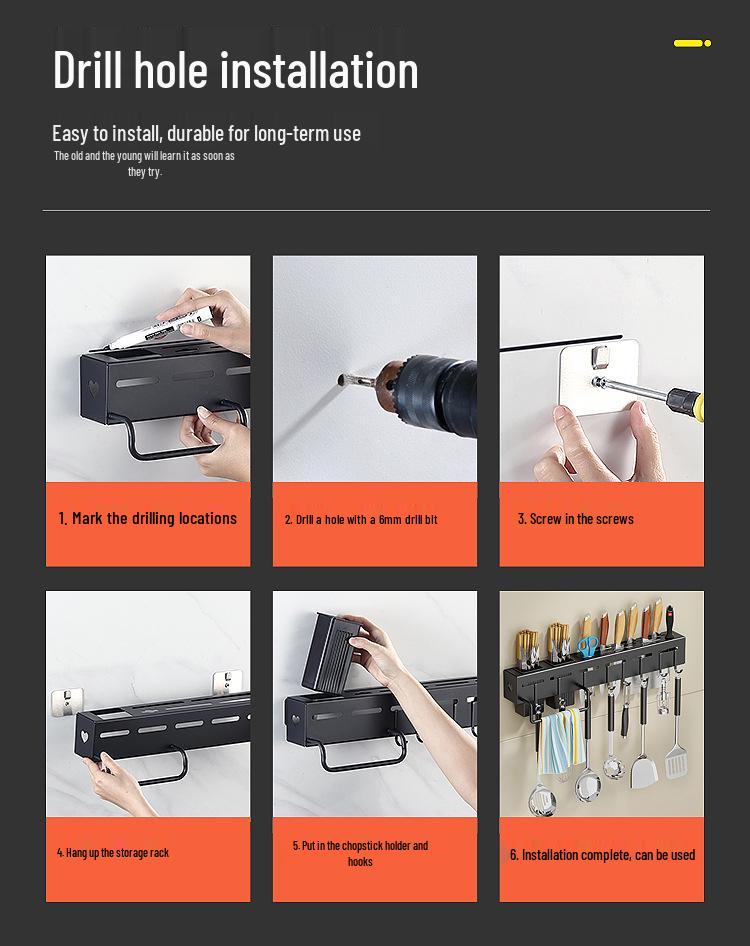 Drill hole installation

Easy to install, durable for long-term use

The old and the young will learn it as soon as they try.

1. Mark the drilling locations

2. Drill a hole with a 6mm drill bit

3. Screw in the screws

4. Hang up the storage rack

5. Put in the chopstick holder and hooks

6. Installation complete, can be used