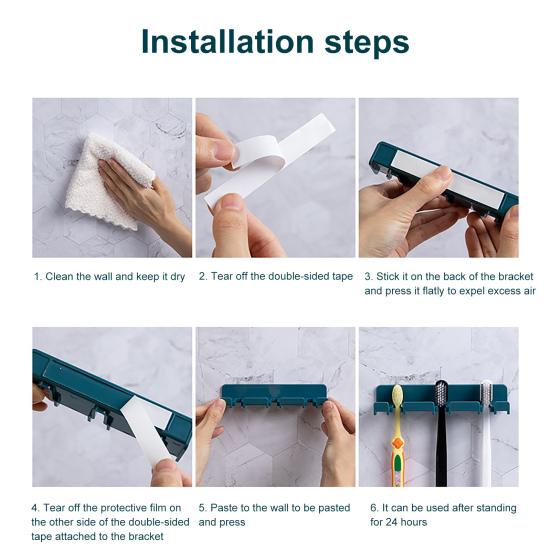 Installation steps

1. Clean the wall and keep it dry

2. Tear off the double-sided tape

3. Stick it on the back of the bracket and press it flatly to expel excess air

4. Tear off the protective film on the other side of the double-sided tape attached to the bracket

5. Paste to the wall to be pasted and press

6. It can be used after standing for 24 hours