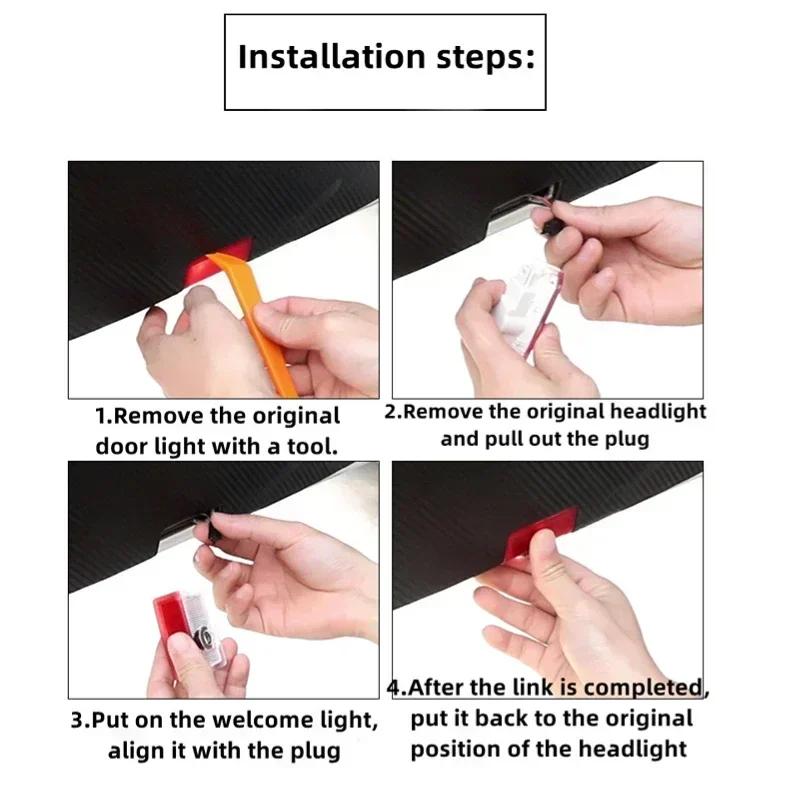 Installation steps:

1.Remove the original door light with a tool.

2.Remove the original headlight and pull out the plug

3.Put on the welcome light, align it with the plug

4.After the link is completed, put it back to the original position of the headlight