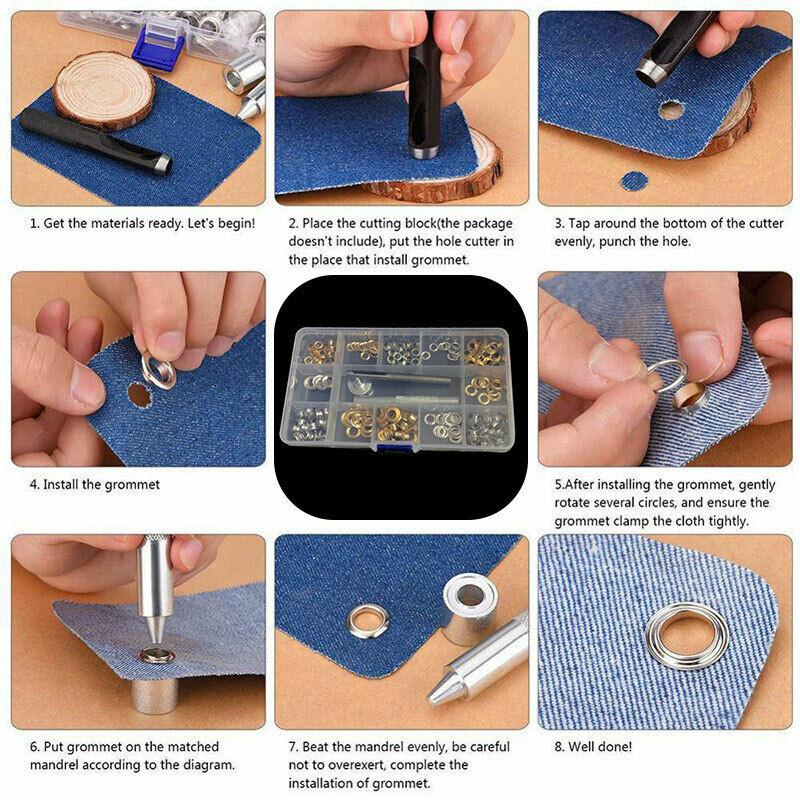 1. Get the materials ready. Let's begin!

2. Place the cutting block(the package doesn't include), put the hole cutter in the place that install grommet.

3. Tap around the bottom of the cutter evenly, punch the hole.

4. Install the grommet

5.After installing the grommet, gently rotate several circles, and ensure the grommet clamp the cloth tightly.

6. Put grommet on the matched mandrel according to the diagram.

7. Beat the mandrel evenly, be careful not to overexert, complete the installation of grommet.

8. Well done!