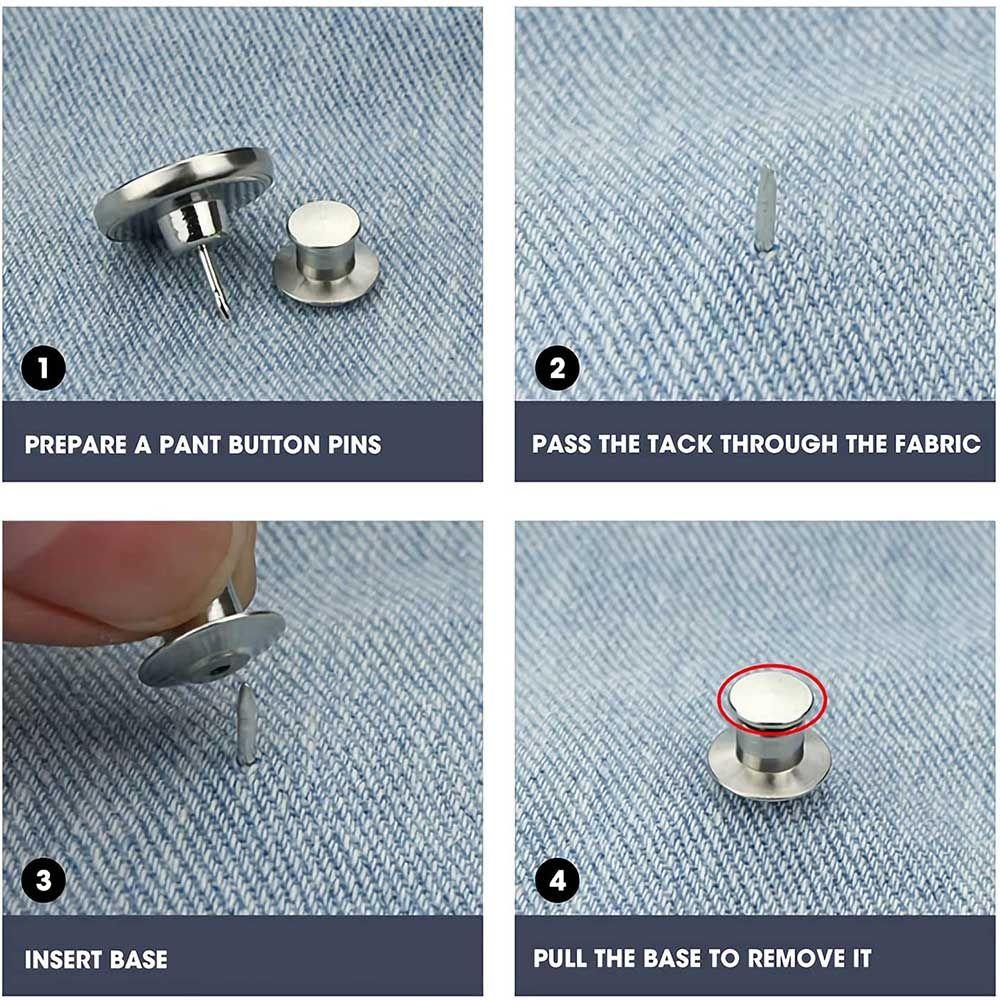 1

PREPARE A PANT BUTTON PINS

2

PASS THE TACK THROUGH THE FABRIC

3

INSERT BASE

4

PULL THE BASE TO REMOVE IT