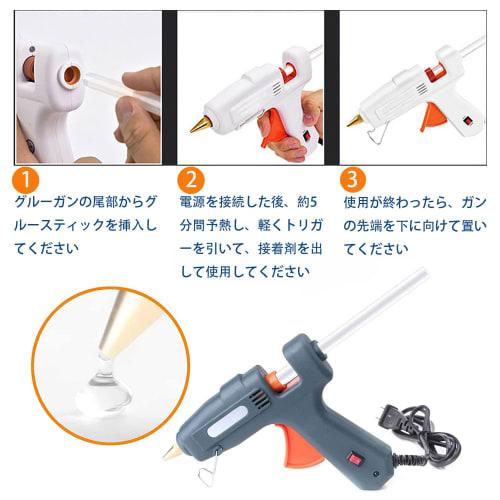 1
グルーガンの尾部からグルースティックを挿入してください

2
電源を接続した後、約5分間予熱し、軽くトリガーを引いて、接着剤を出して使用してください

3
使用が終わったら、ガンの先端を下に向けて置いてください