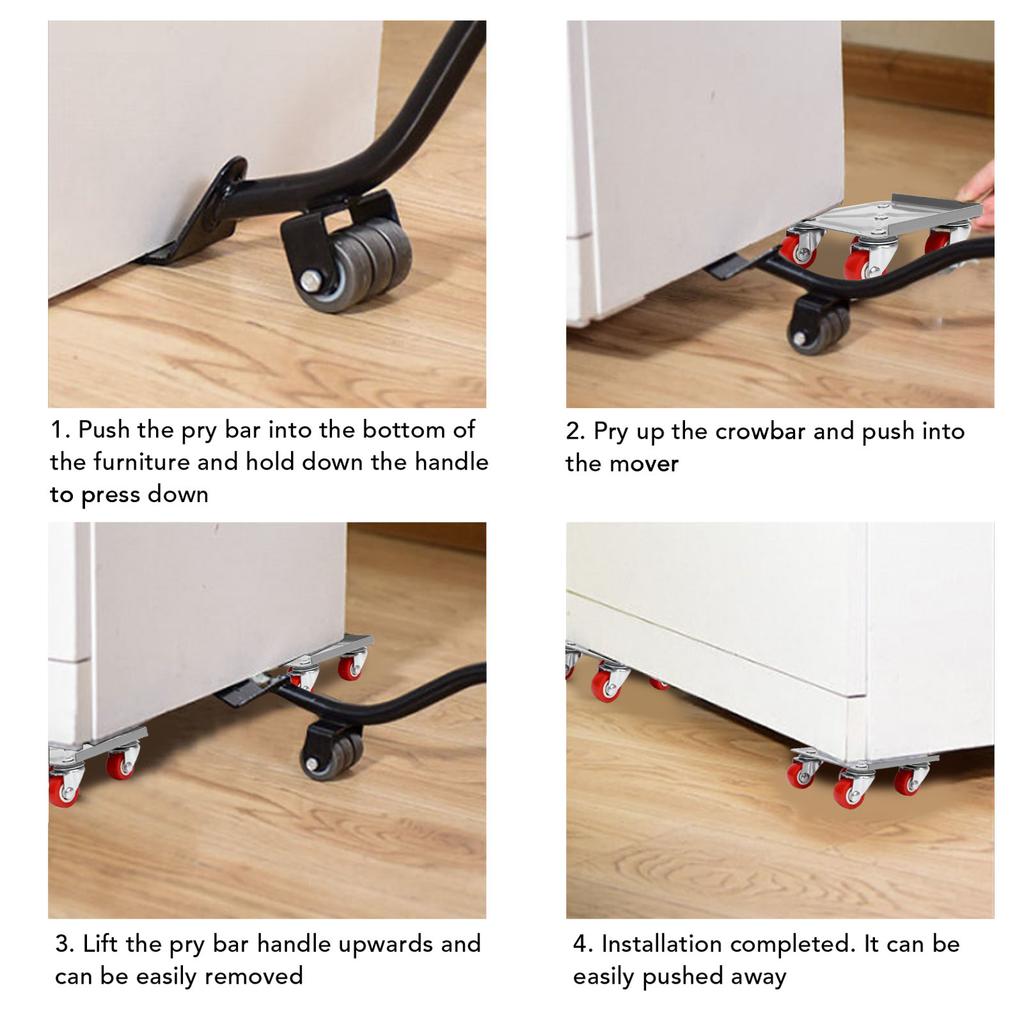 1. Push the pry bar into the bottom of the furniture and hold down the handle to press down

2. Pry up the crowbar and push into the mover

3. Lift the pry bar handle upwards and can be easily removed

4. Installation completed. It can be easily pushed away