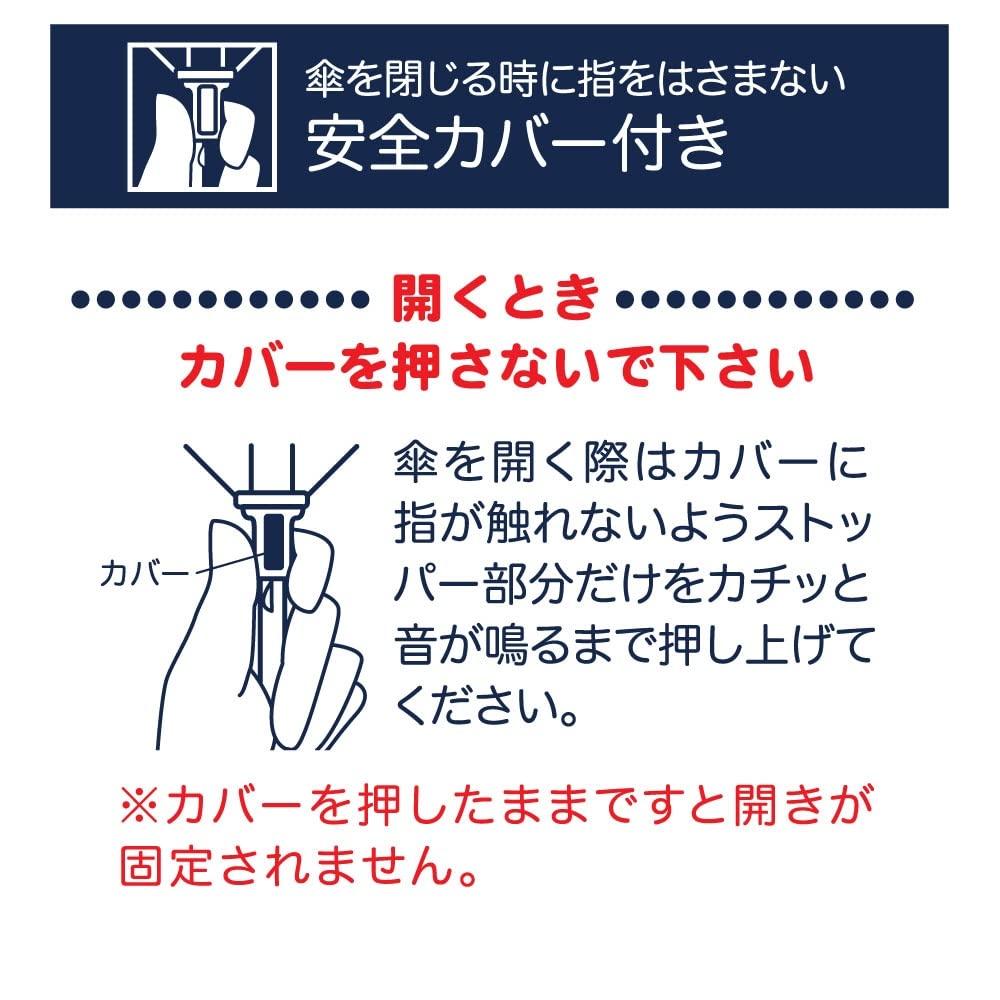 傘を閉じる時に指をはさまない
安全カバー付き

開くとき
カバーを押さないで下さい

カバー

傘を開く際はカバーに指が触れないようストッパー部分だけをカチッと音が鳴るまで押し上げてください。

※カバーを押したままですと開きが固定されません。