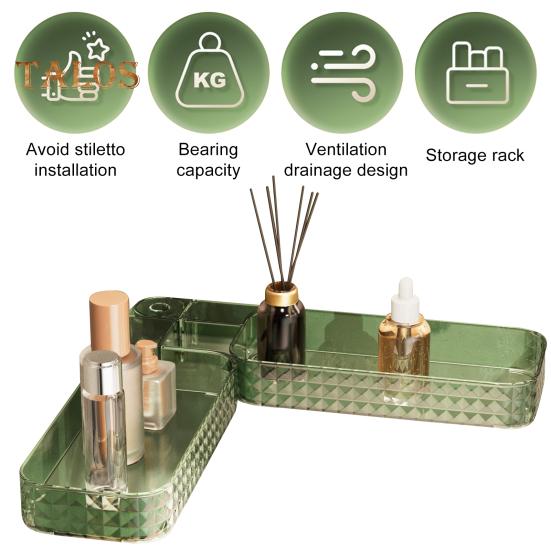 TALOS

KG

Avoid stiletto installation

Bearing capacity

Ventilation drainage design

Storage rack