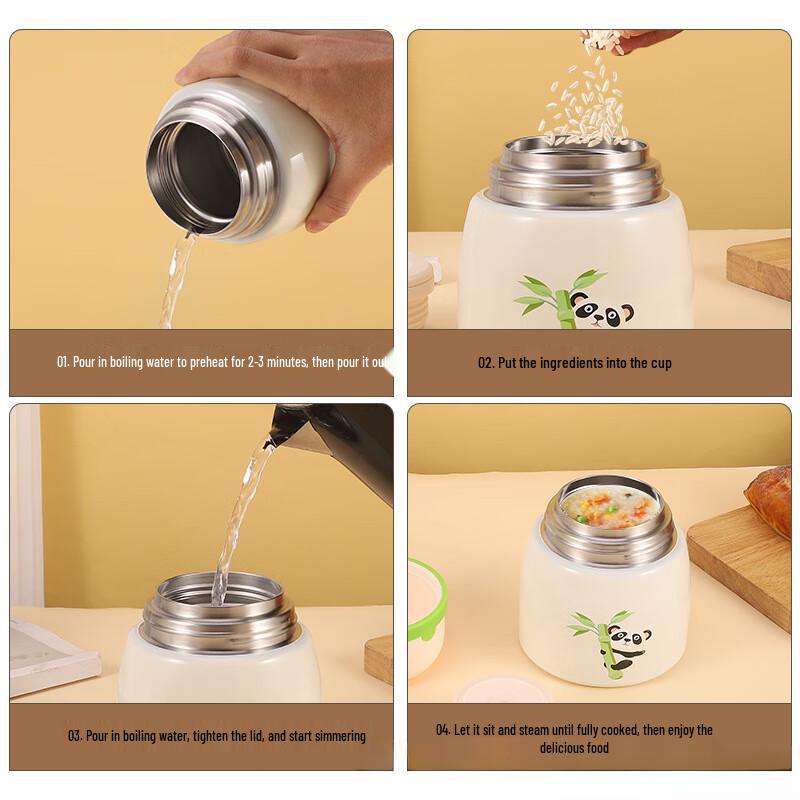 01. Pour in boiling water to preheat for 2-3 minutes, then pour it out

02. Put the ingredients into the cup

03. Pour in boiling water, tighten the lid, and start simmering

04. Let it sit and steam until fully cooked, then enjoy the delicious food