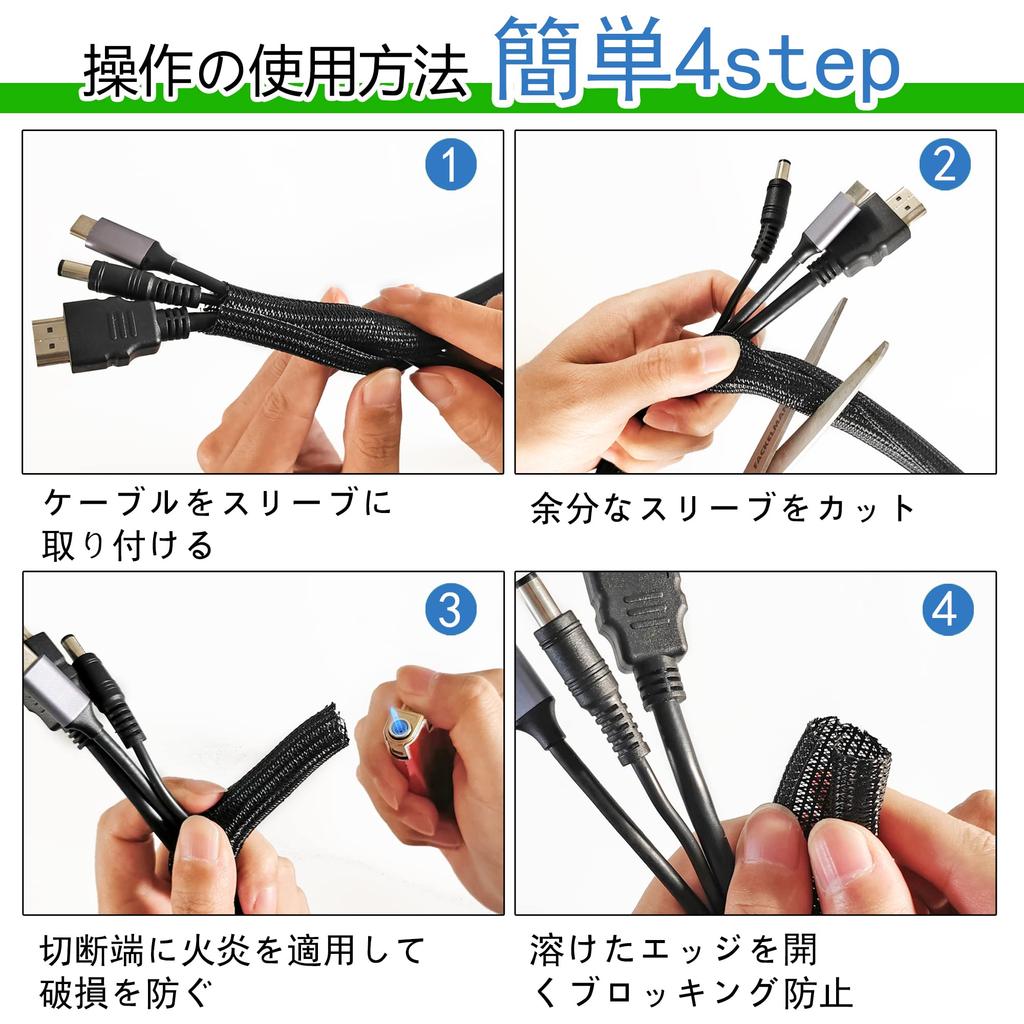 操作の使用方法 簡単4step

1

ケーブルをスリーブに取り付ける

2

余分なスリーブをカット

3

切断端に火炎を適用して破損を防ぐ

4

溶けたエッジを開くブロッキング防止