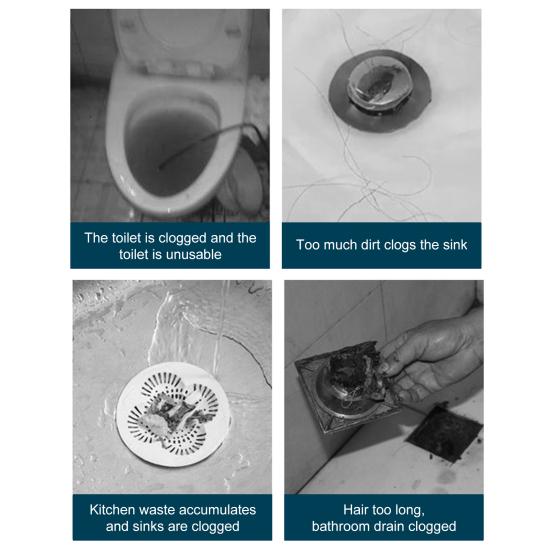 The toilet is clogged and the toilet is unusable

Too much dirt clogs the sink

Kitchen waste accumulates and sinks are clogged

Hair too long, bathroom drain clogged