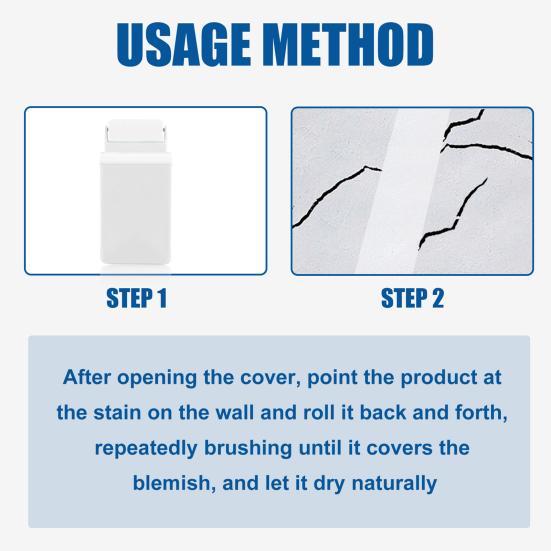 USAGE METHOD

STEP 1

STEP 2

After opening the cover, point the product at the stain on the wall and roll it back and forth, repeatedly brushing until it covers the blemish, and let it dry naturally