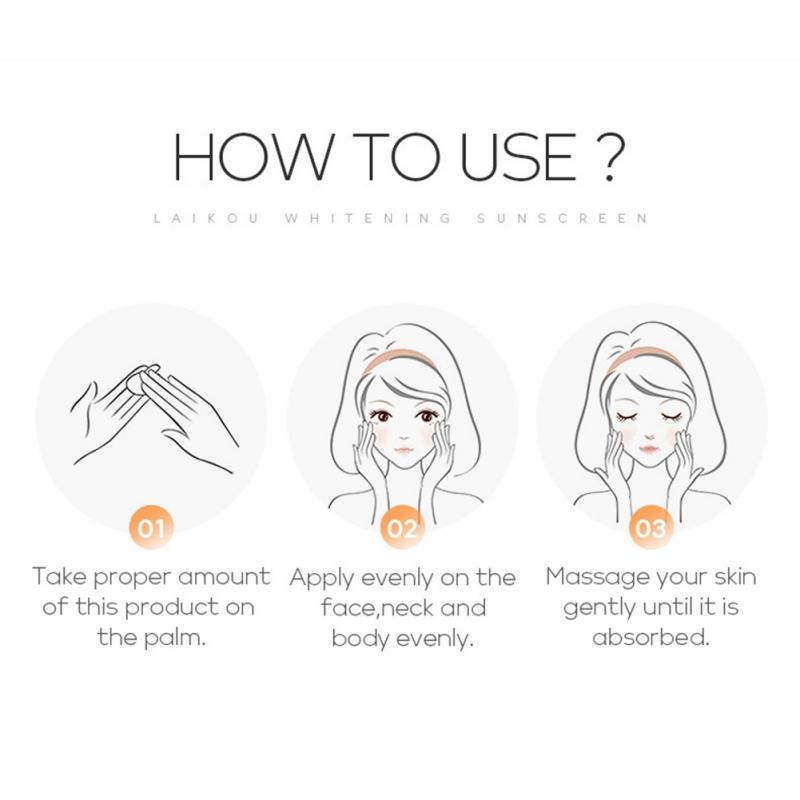 HOW TO USE ?

LAIKOU WHITENING SUNSCREEN

01

Take proper amount of this product on the palm.

02

Apply evenly on the face,neck and body evenly.

03

Massage your skin gently until it is absorbed.