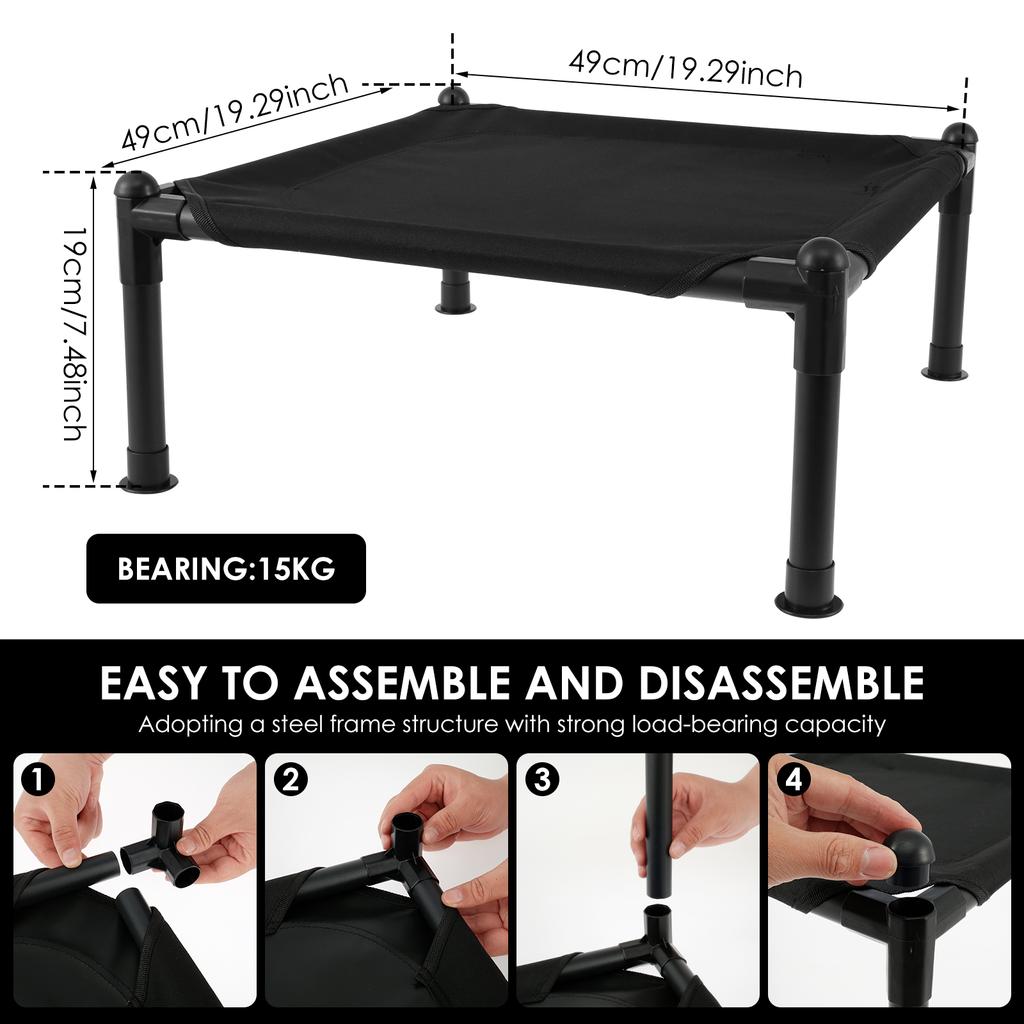 49cm/19.29inch

49cm/19.29inch

19cm/7.48inch

BEARING:15KG

EASY TO ASSEMBLE AND DISASSEMBLE
Adopting a steel frame structure with strong load-bearing capacity

1

2

3

4