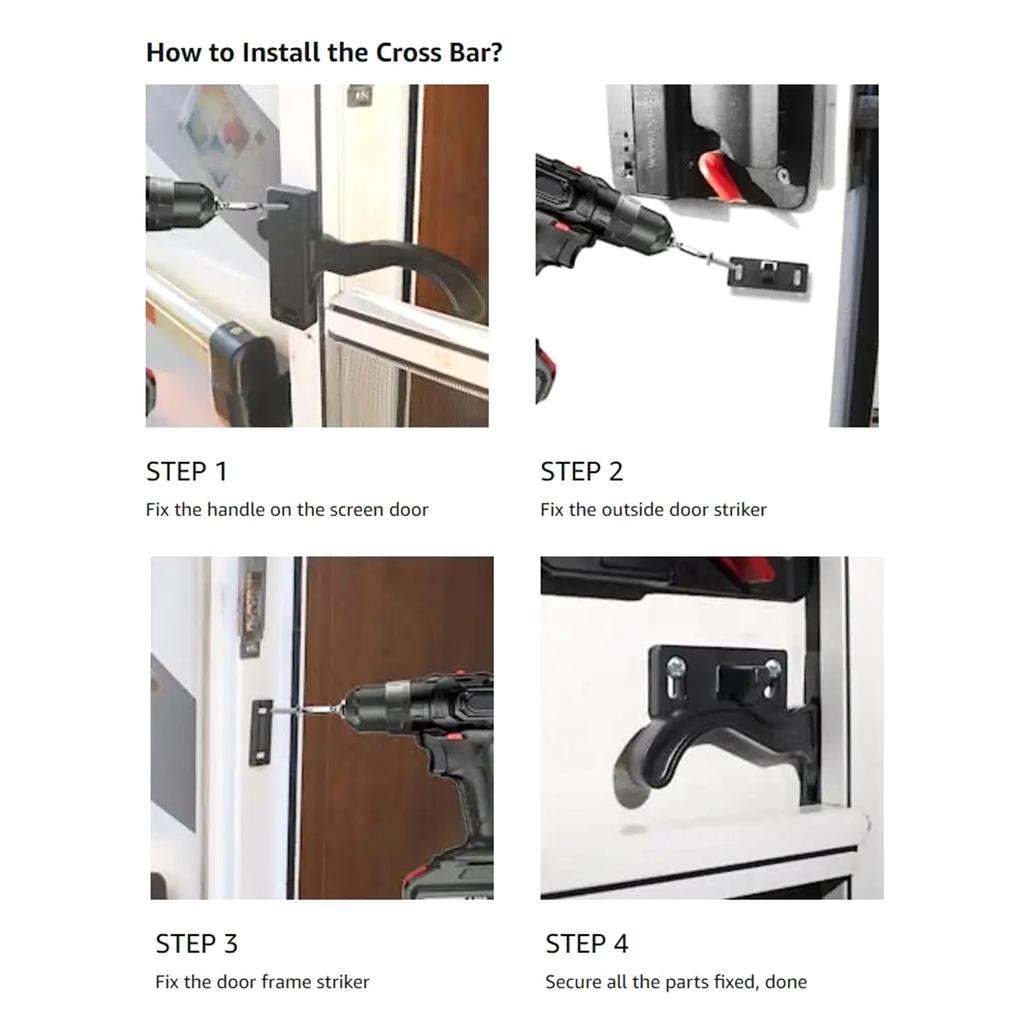 How to Install the Cross Bar?

STEP 1

Fix the handle on the screen door

STEP 2

Fix the outside door striker

STEP 3

Fix the door frame striker

STEP 4

Secure all the parts fixed, done