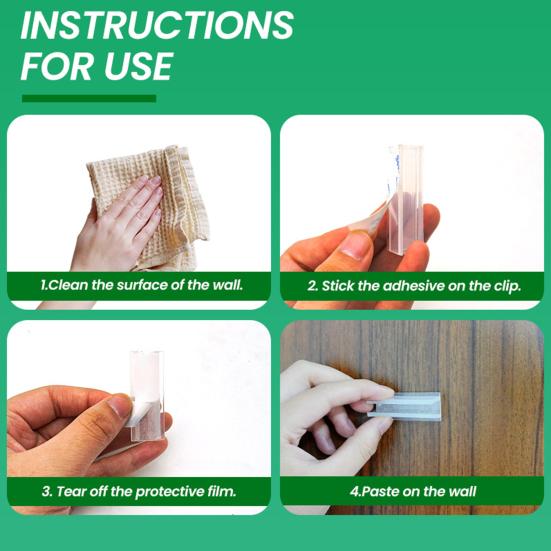 INSTRUCTIONS FOR USE

1.Clean the surface of the wall.

2. Stick the adhesive on the clip.

3. Tear off the protective film.

4.Paste on the wall