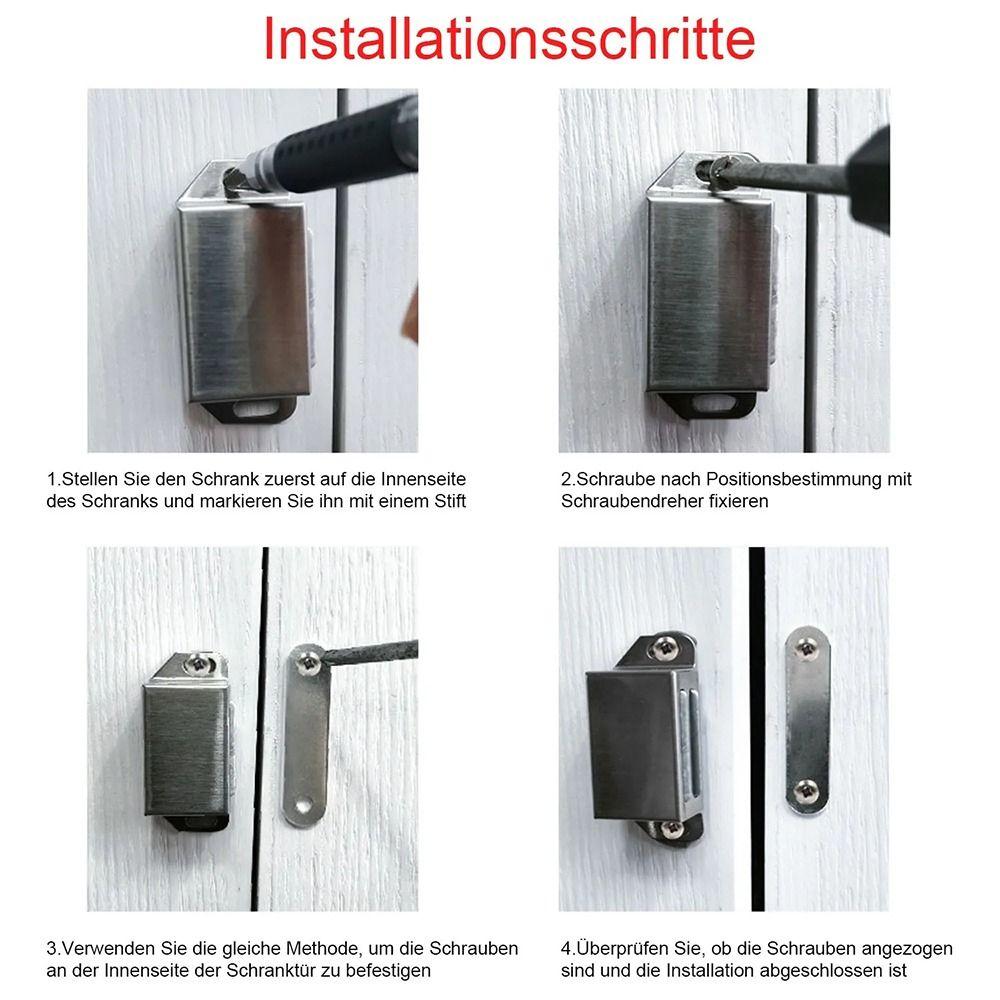 Installationsschritte

1.Stellen Sie den Schrank zuerst auf die Innenseite des Schranks und markieren Sie ihn mit einem Stift

2.Schraube nach Positionsbestimmung mit Schraubendreher fixieren

3.Verwenden Sie die gleiche Methode, um die Schrauben an der Innenseite der Schranktür zu befestigen

4.Überprüfen Sie, ob die Schrauben angezogen sind und die Installation abgeschlossen ist