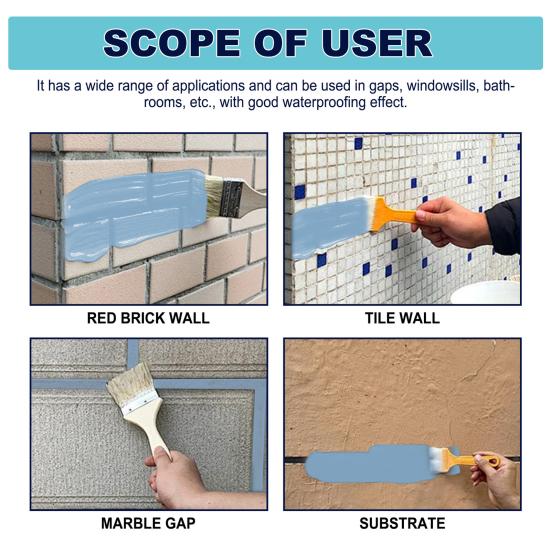 SCOPE OF USER

It has a wide range of applications and can be used in gaps, windowsills, bathrooms, etc., with good waterproofing effect.

RED BRICK WALL

TILE WALL

MARBLE GAP

SUBSTRATE