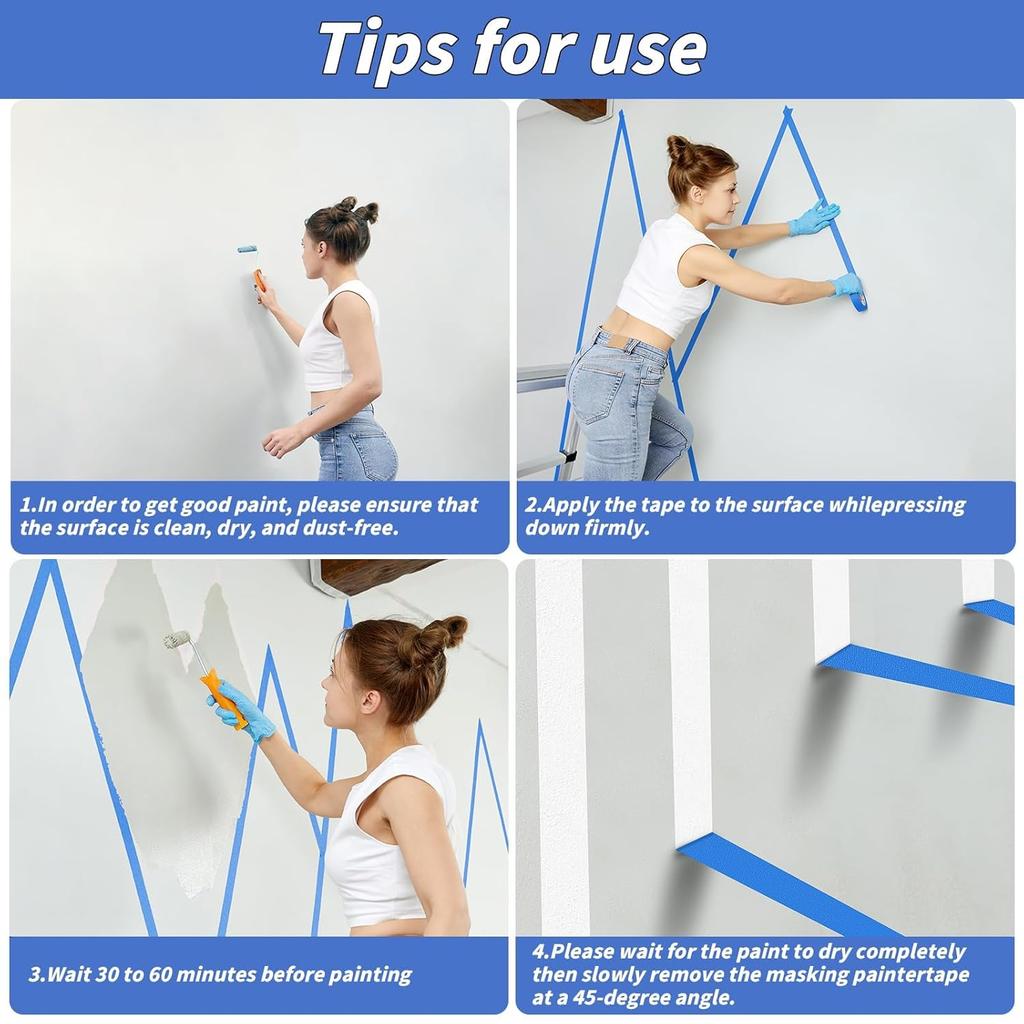 Tips for use

1.In order to get good paint, please ensure that the surface is clean, dry, and dust-free.

2.Apply the tape to the surface whilepressing down firmly.

3.Wait 30 to 60 minutes before painting

4.Please wait for the paint to dry completely then slowly remove the masking paintertape at a 45-degree angle.