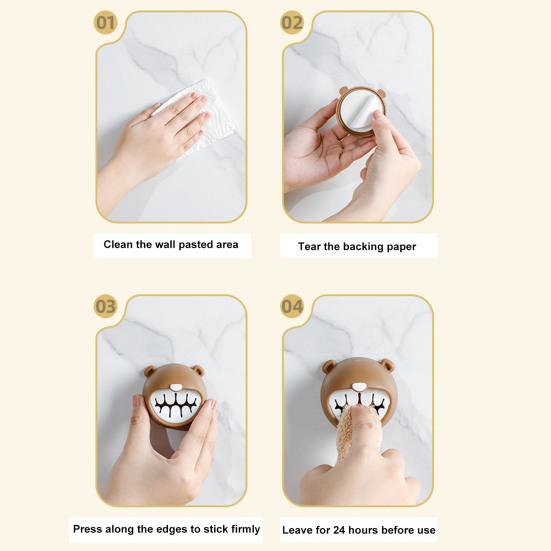 01

Clean the wall pasted area

02

Tear the backing paper

03

Press along the edges to stick firmly

04

Leave for 24 hours before use