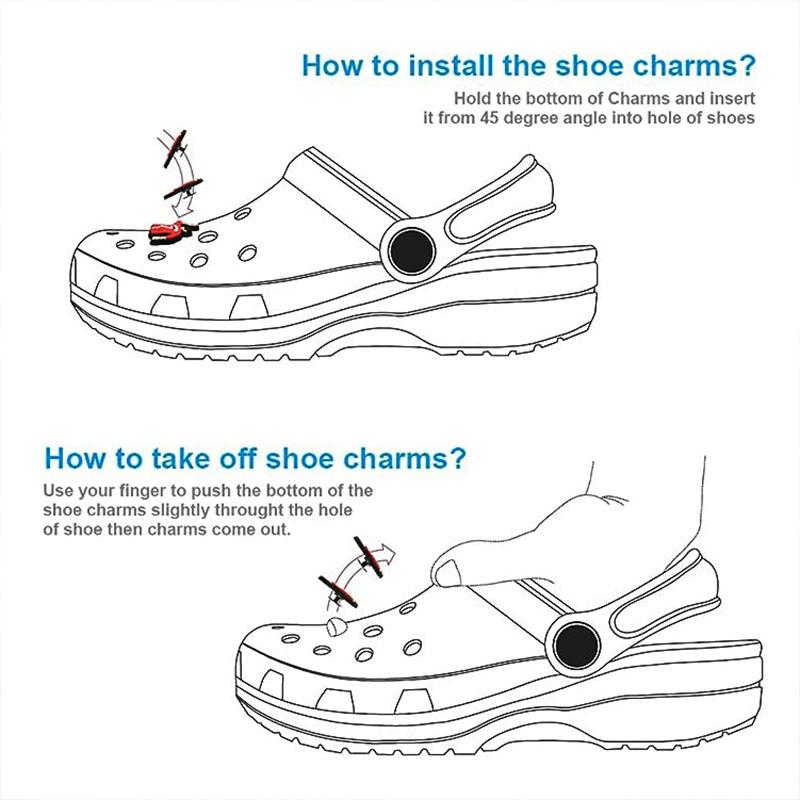 How to install the shoe charms?

Hold the bottom of Charms and insert it from 45 degree angle into hole of shoes

How to take off shoe charms?

Use your finger to push the bottom of the shoe charms slightly throught the hole of shoe then charms come out.