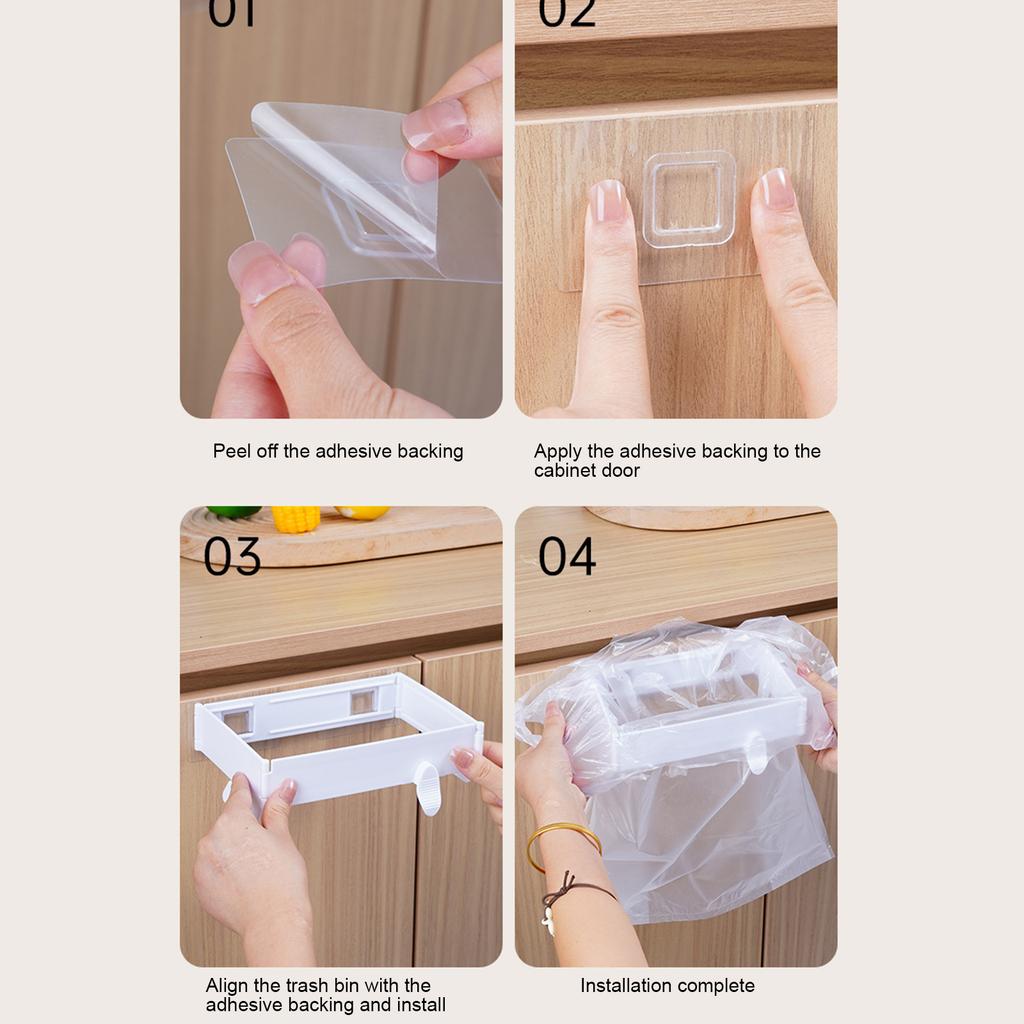 01

Peel off the adhesive backing

02

Apply the adhesive backing to the cabinet door

03

Align the trash bin with the adhesive backing and install

04

Installation complete