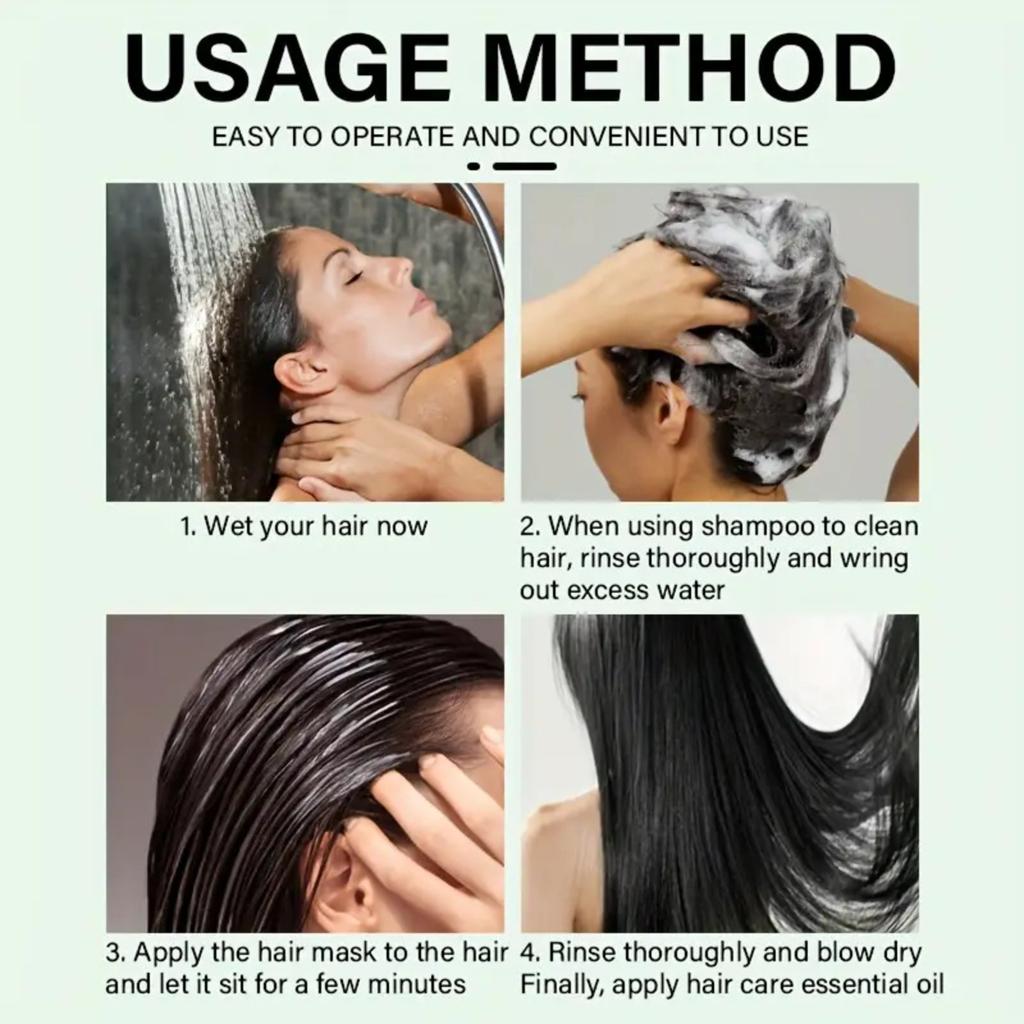 USAGE METHOD
EASY TO OPERATE AND CONVENIENT TO USE

1. Wet your hair now

2. When using shampoo to clean hair, rinse thoroughly and wring out excess water

3. Apply the hair mask to the hair and let it sit for a few minutes

4. Rinse thoroughly and blow dry
Finally, apply hair care essential oil